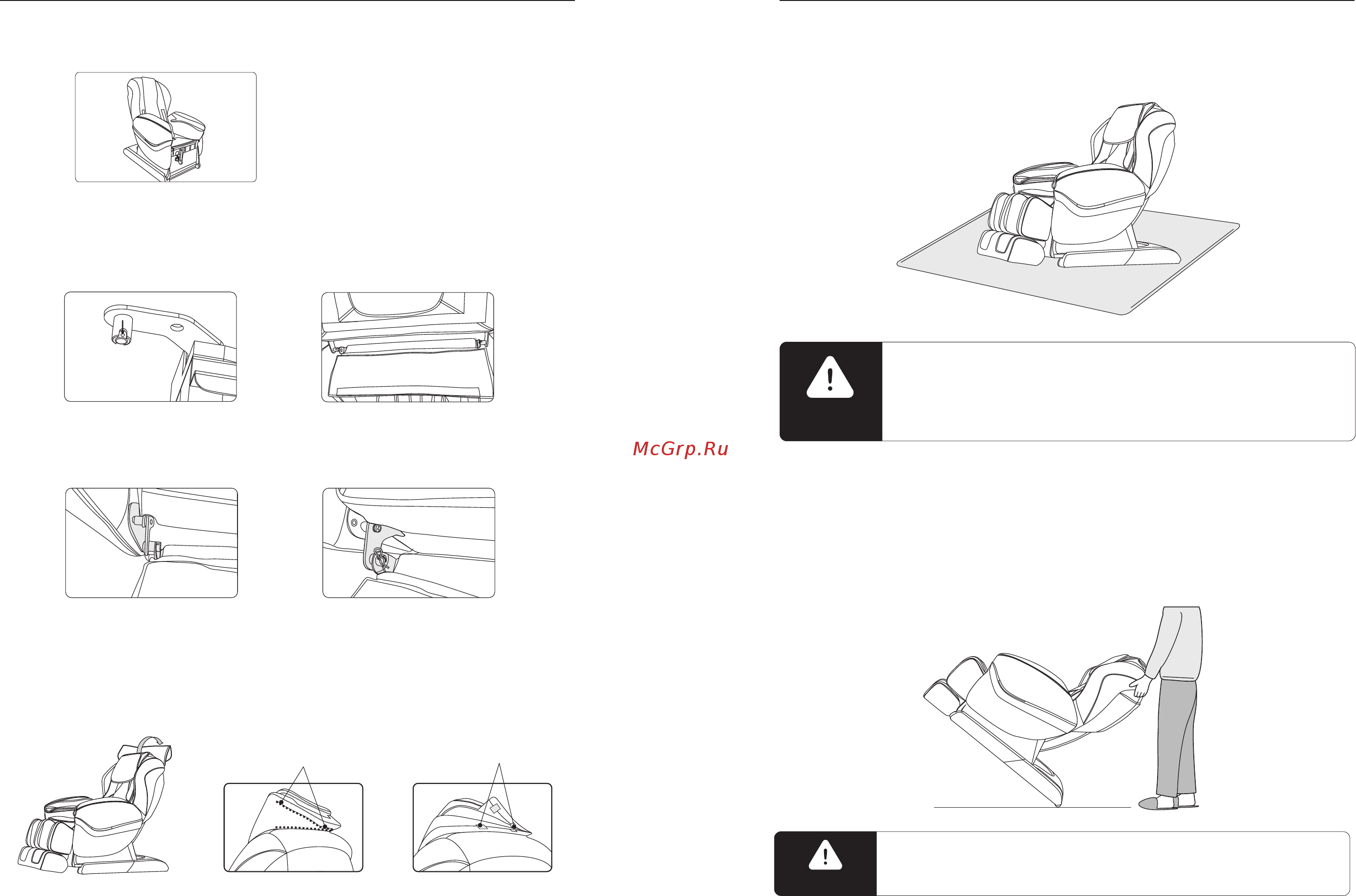 McGrp.Ru