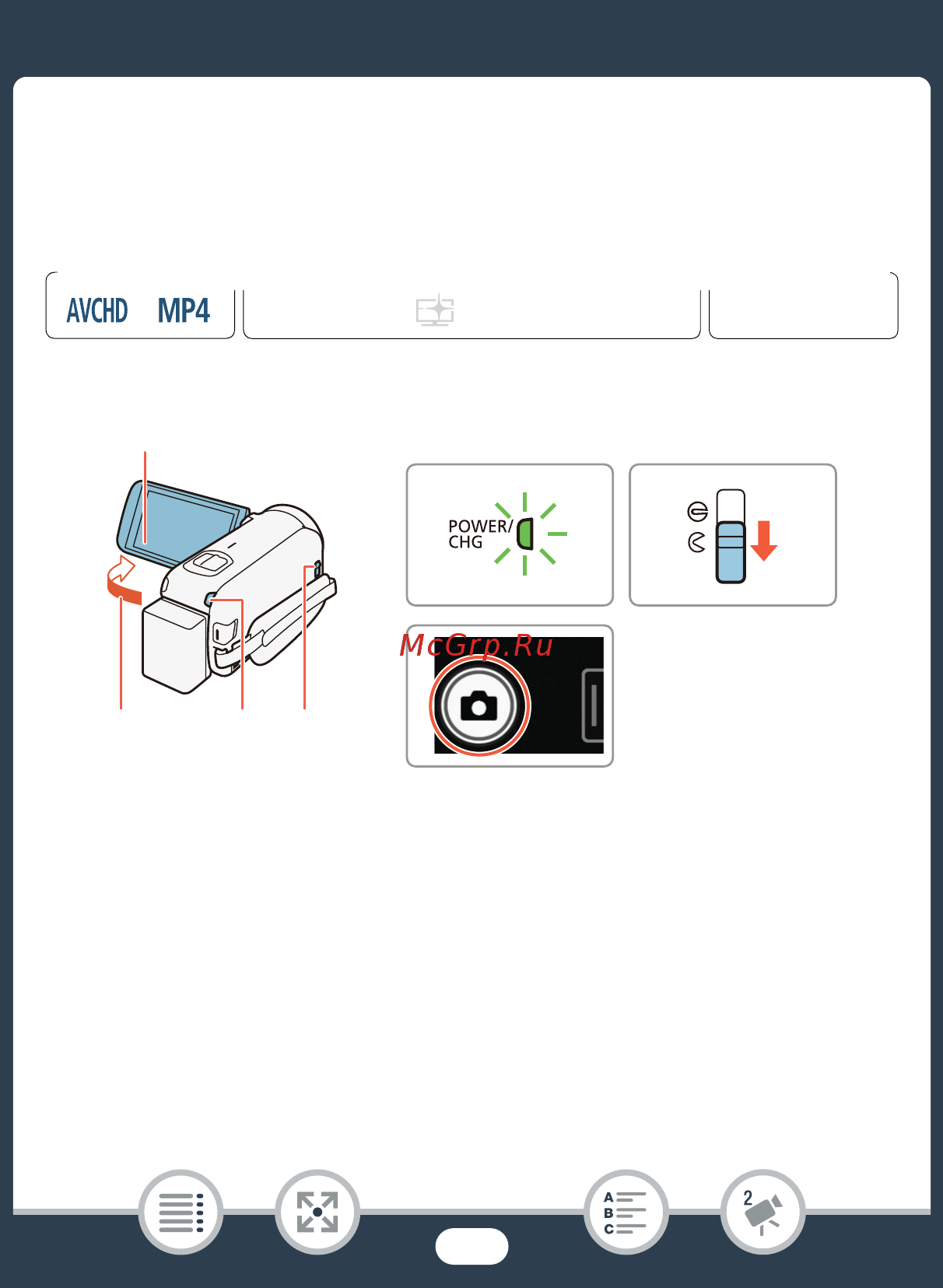 AVCHD MP4

POWER/ CHG

McGrp.Ru

A B C

2