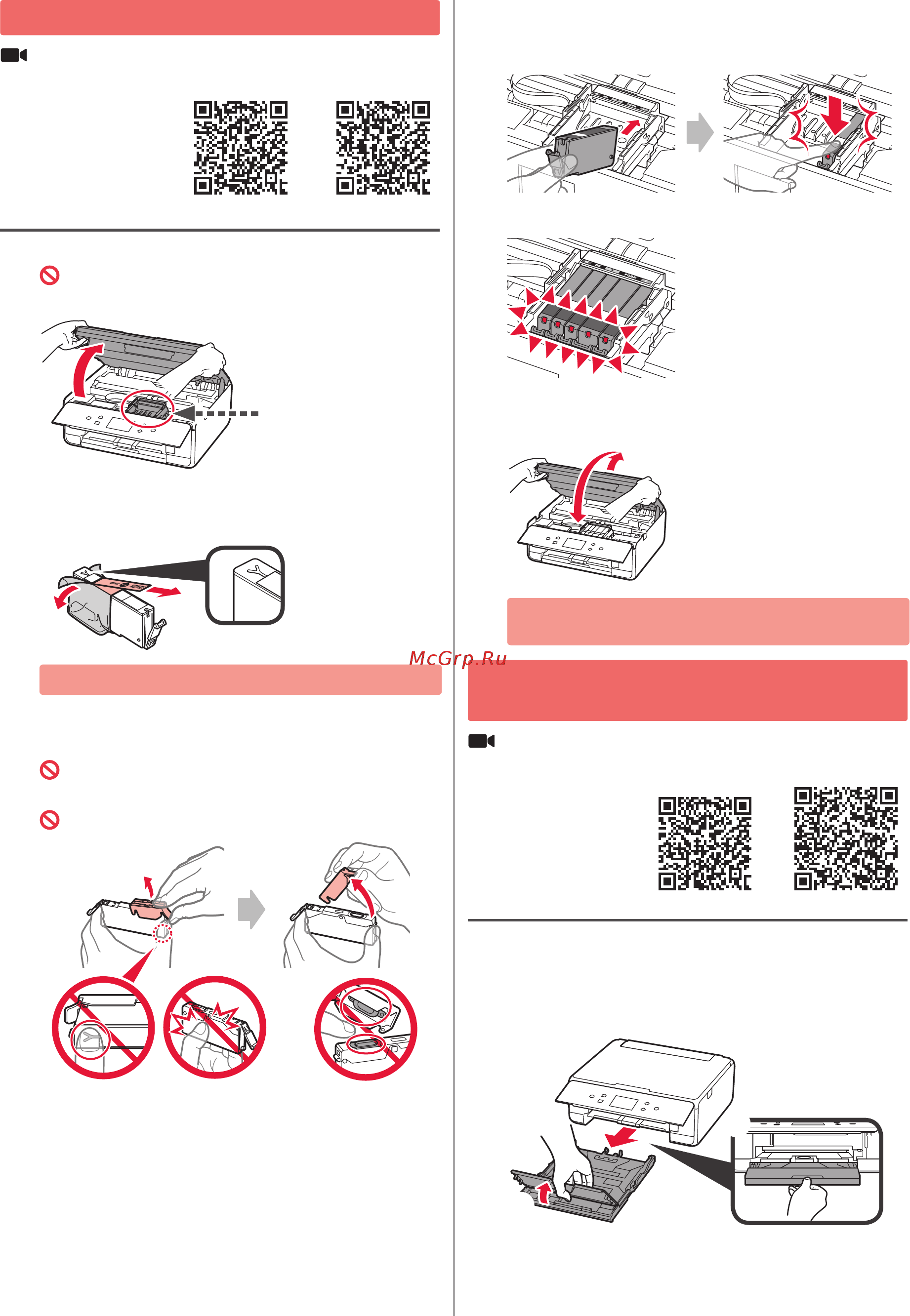 McGrp.Ru