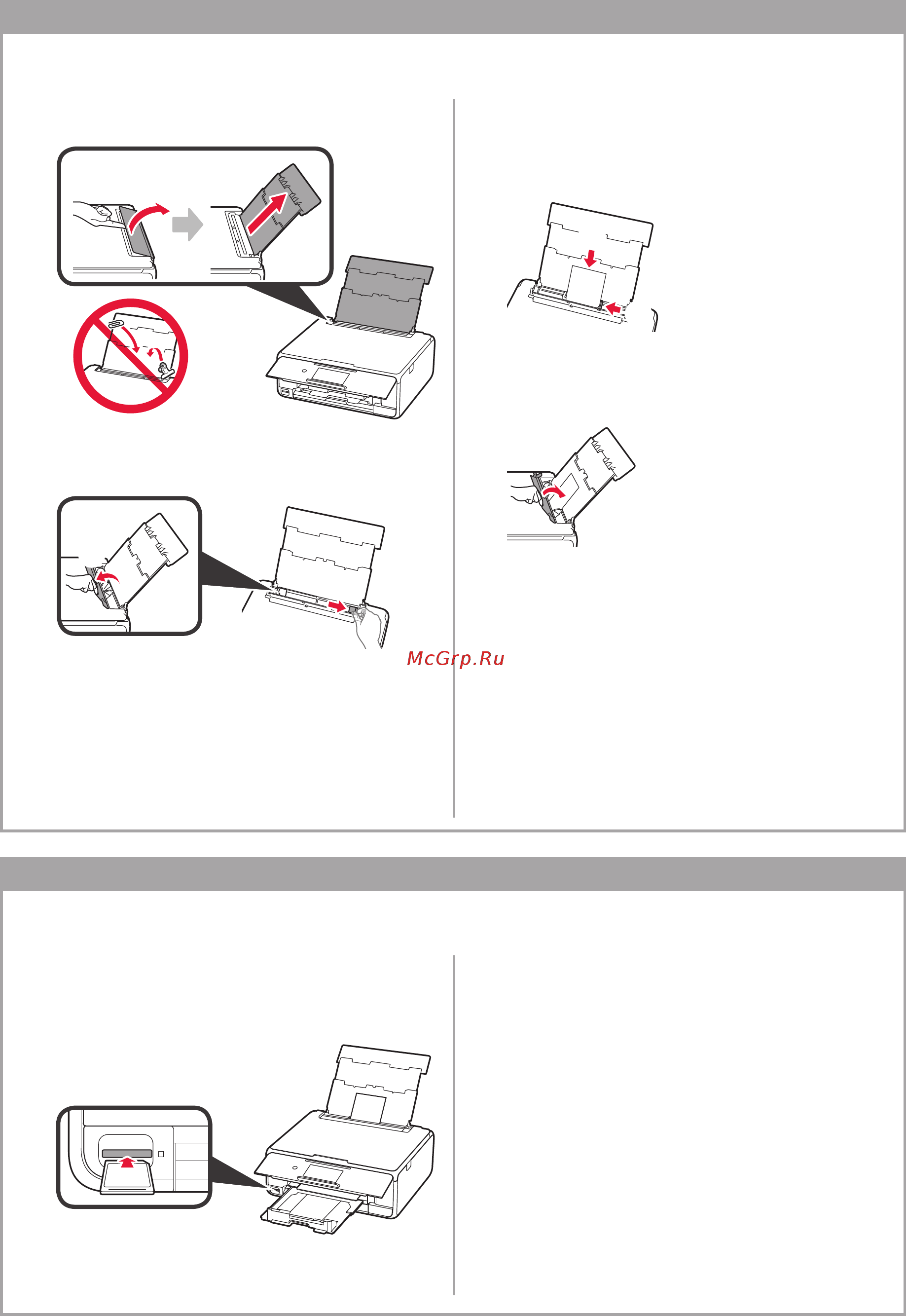 McGrp.Ru