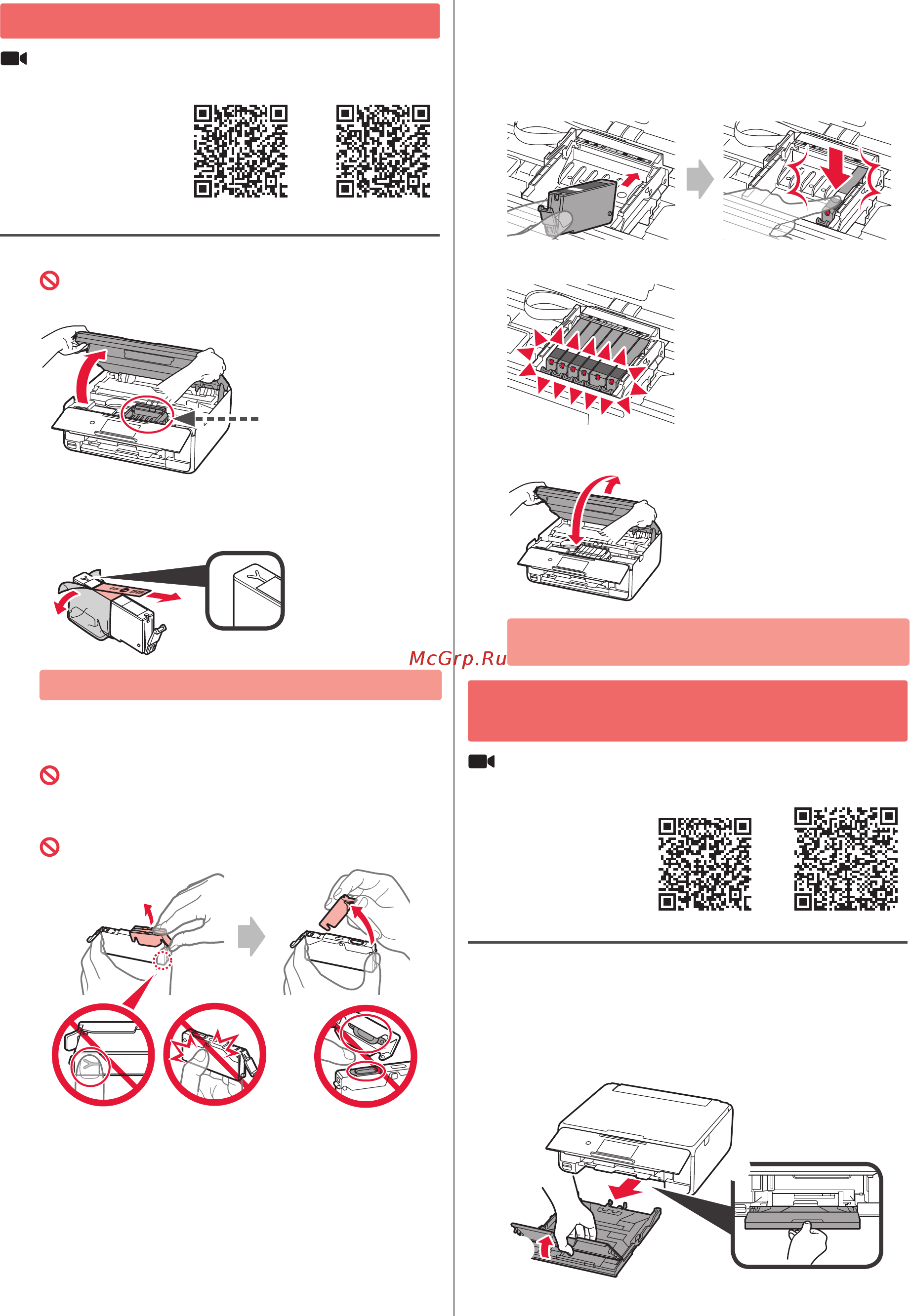 McGrp.Ru