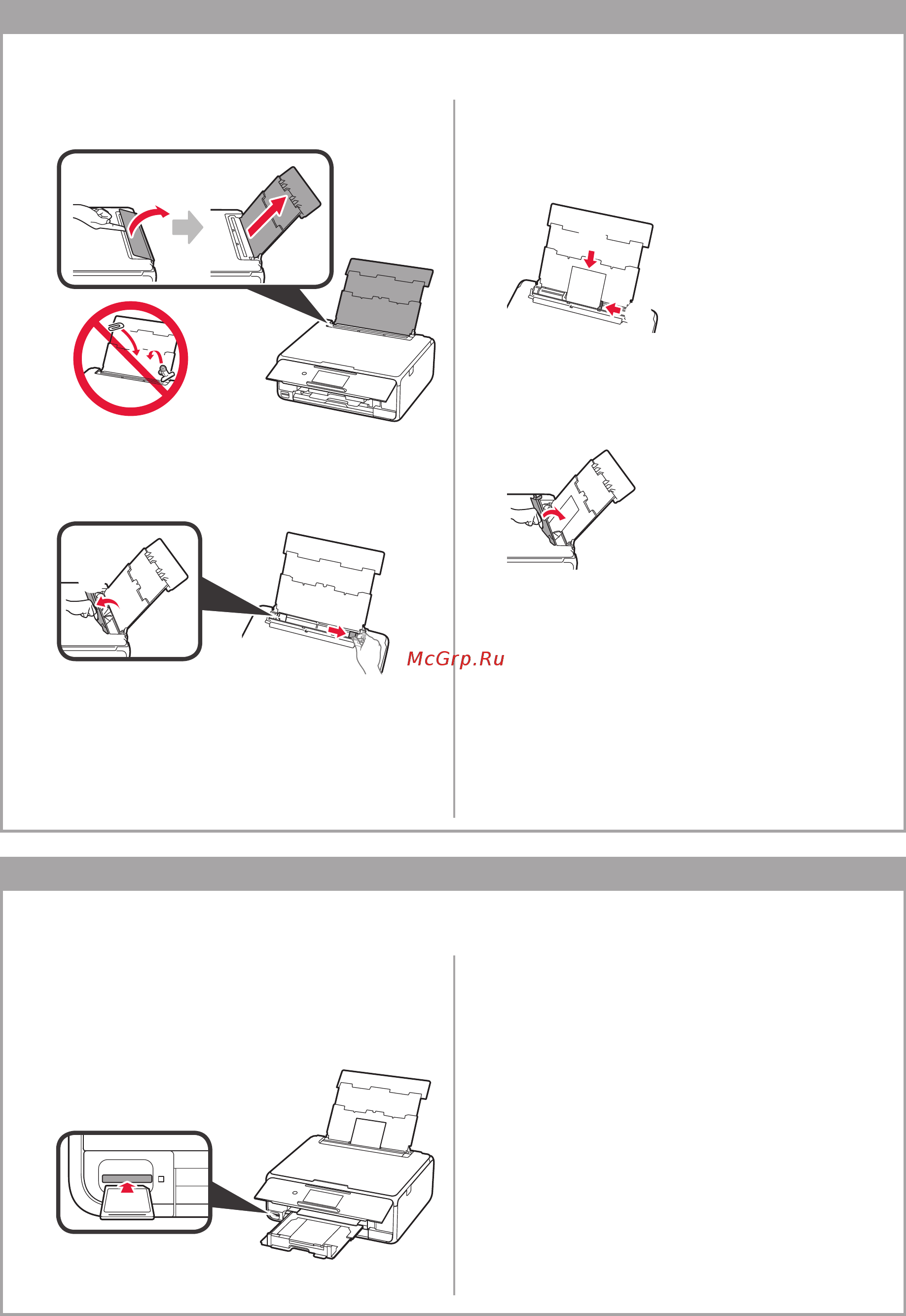 McGrp.Ru