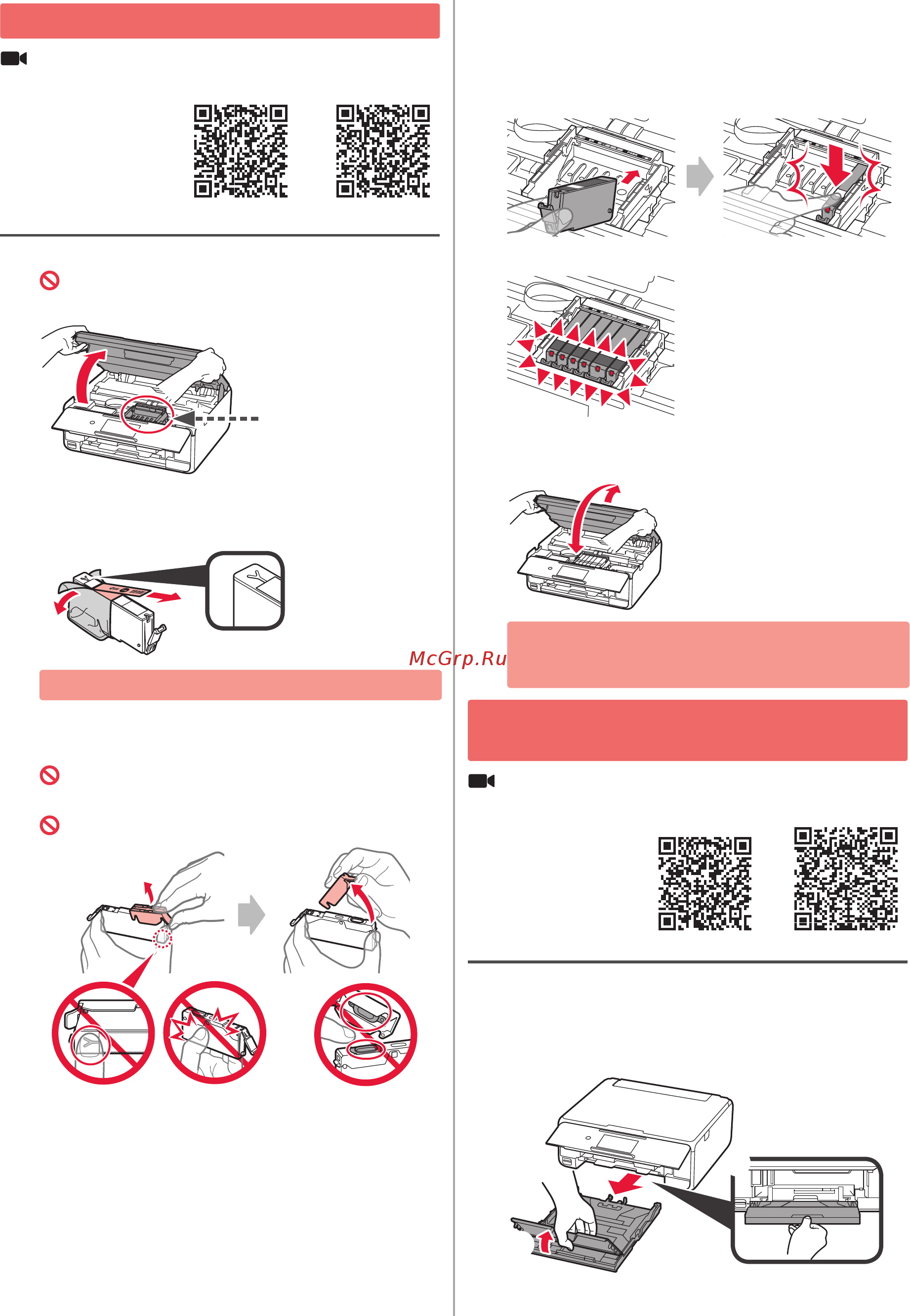 McGrp.Ru