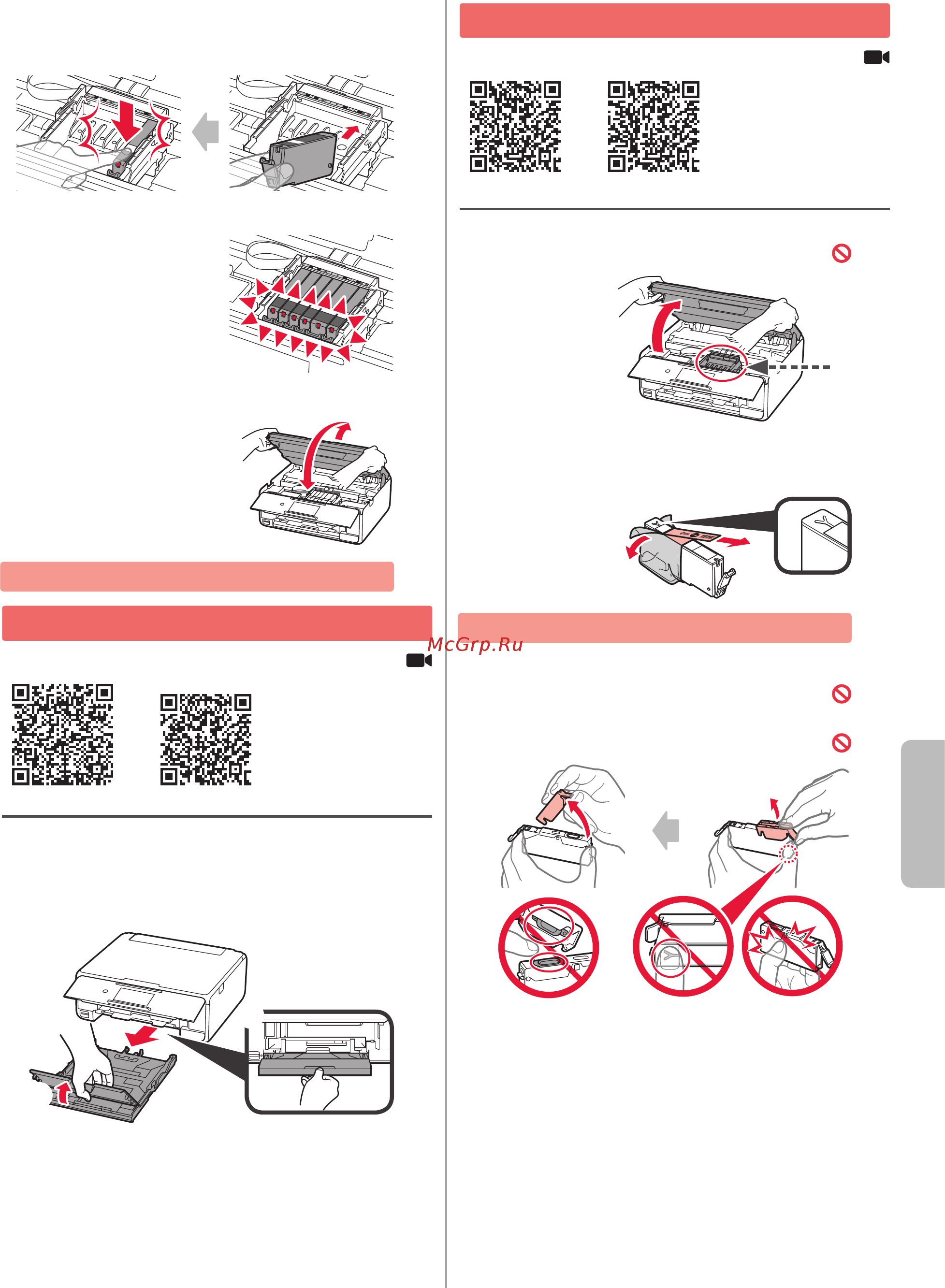 McGrp.Ru