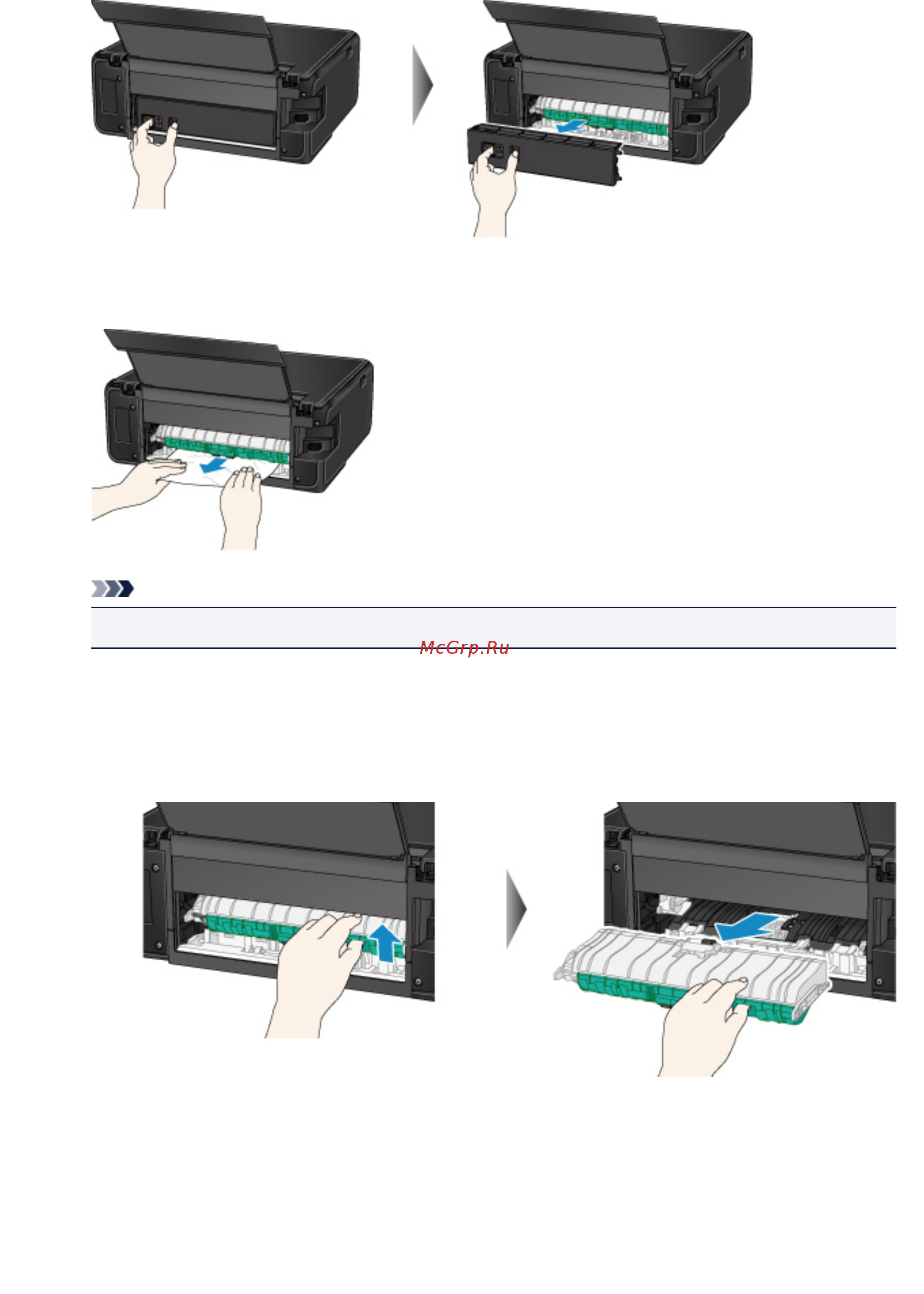 McGrp.Ru