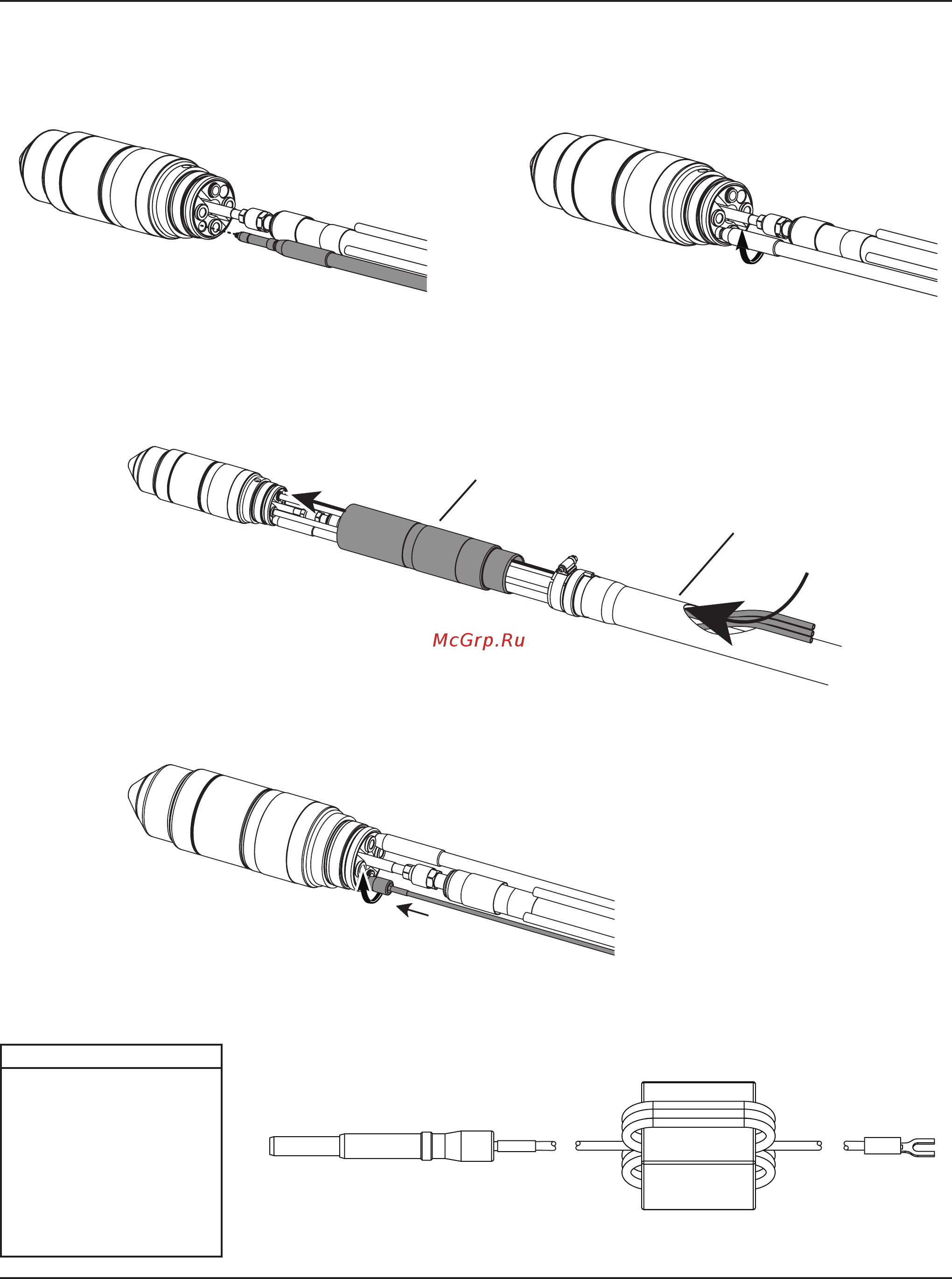 McGrp.Ru