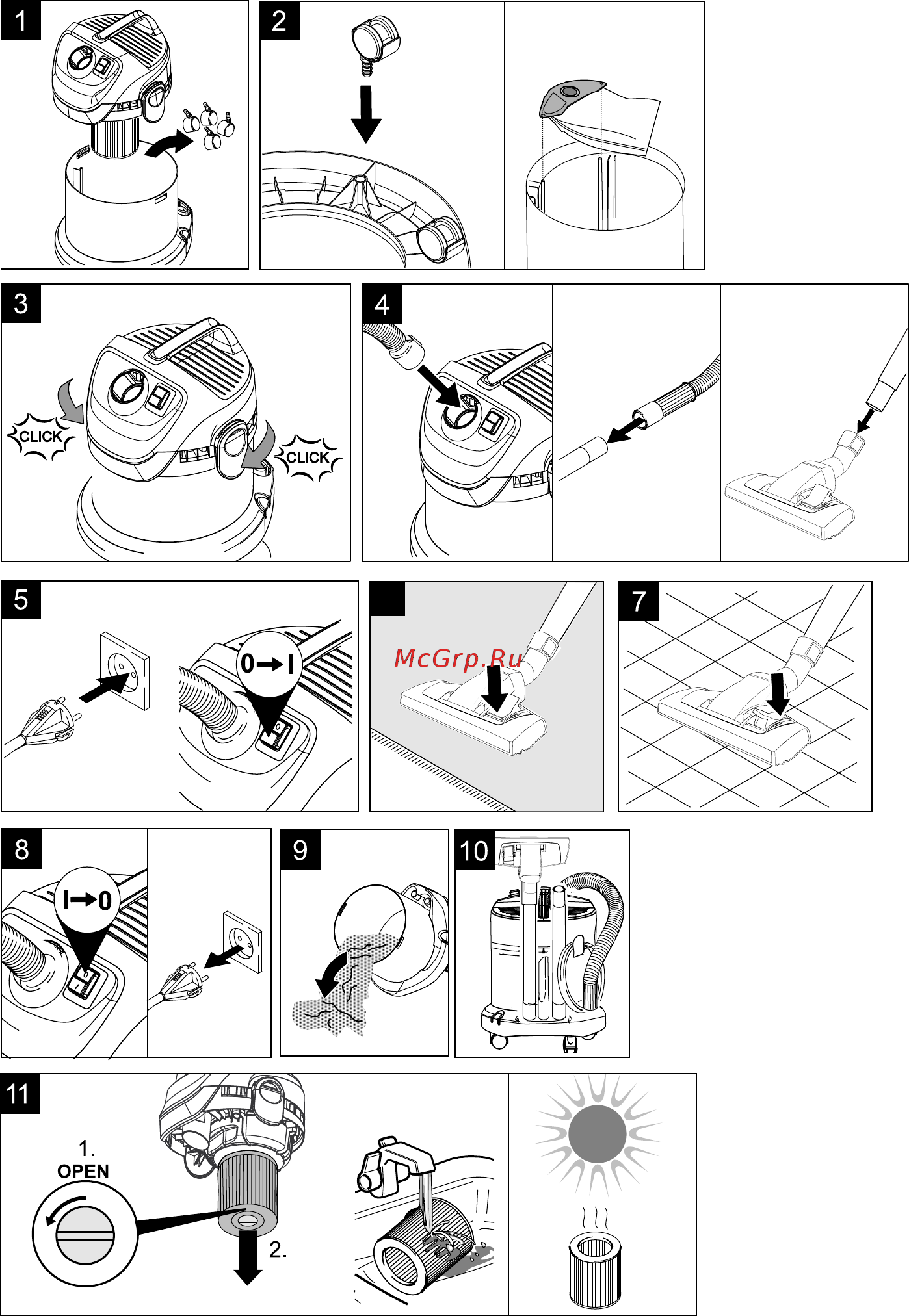 1

2

3

CLICK

CLICK

4

5

0→I

McGrp.Ru

7

8

I→0

9

10

11

1.
OPEN

2.