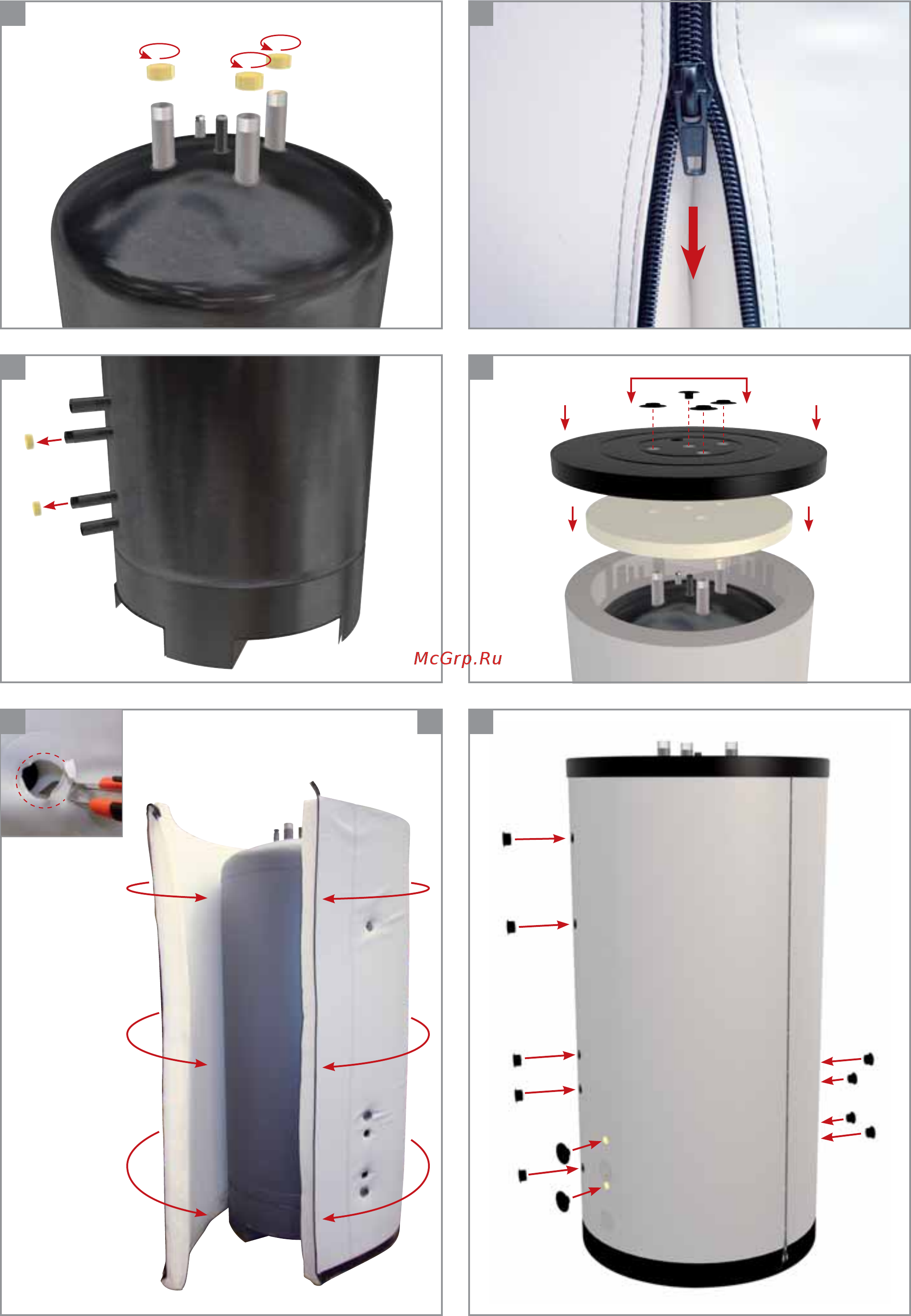 McGrp.Ru