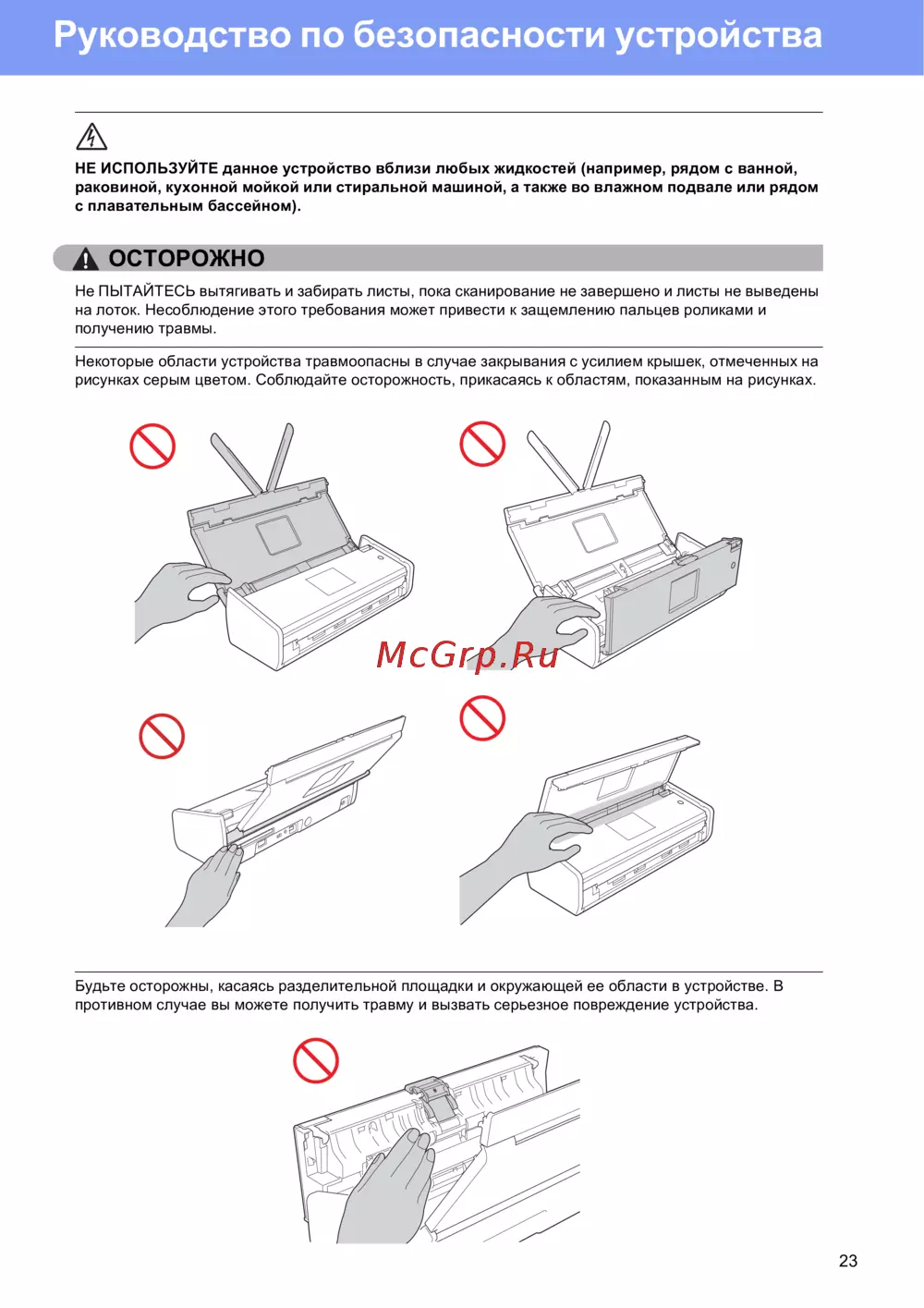 Руководство по безопасности устройства

НЕ ИСПОЛЬЗУЙТЕ данное устройство вблизи любых жидкостей (например, рядом с ванной, раковиной, кухонной мойкой или стиральной машиной, а также во влажном подвале или рядом с плавательным бассейном).

ОСТОРОЖНО

Не ПЫТАЙТЕСЬ вытягивать и забирать листы, пока сканирование не завершено и листы не выведены на лоток. Несоблюдение этого требования может привести к защемлению пальцев роликами и получению травмы.

Некоторые области устройства травмоопасны в случае закрывания с усилием крышек, отмеченных на рисунках серым цветом. Соблюдайте осторожность, прикасаясь к областям, показанным на рисунках.

McGrp.Ru

Будьте осторожны, касаясь разделительной площадки и окружающей ее области в устройстве. В противном случае вы можете получить травму и вызвать серьезное повреждение устройства.

23