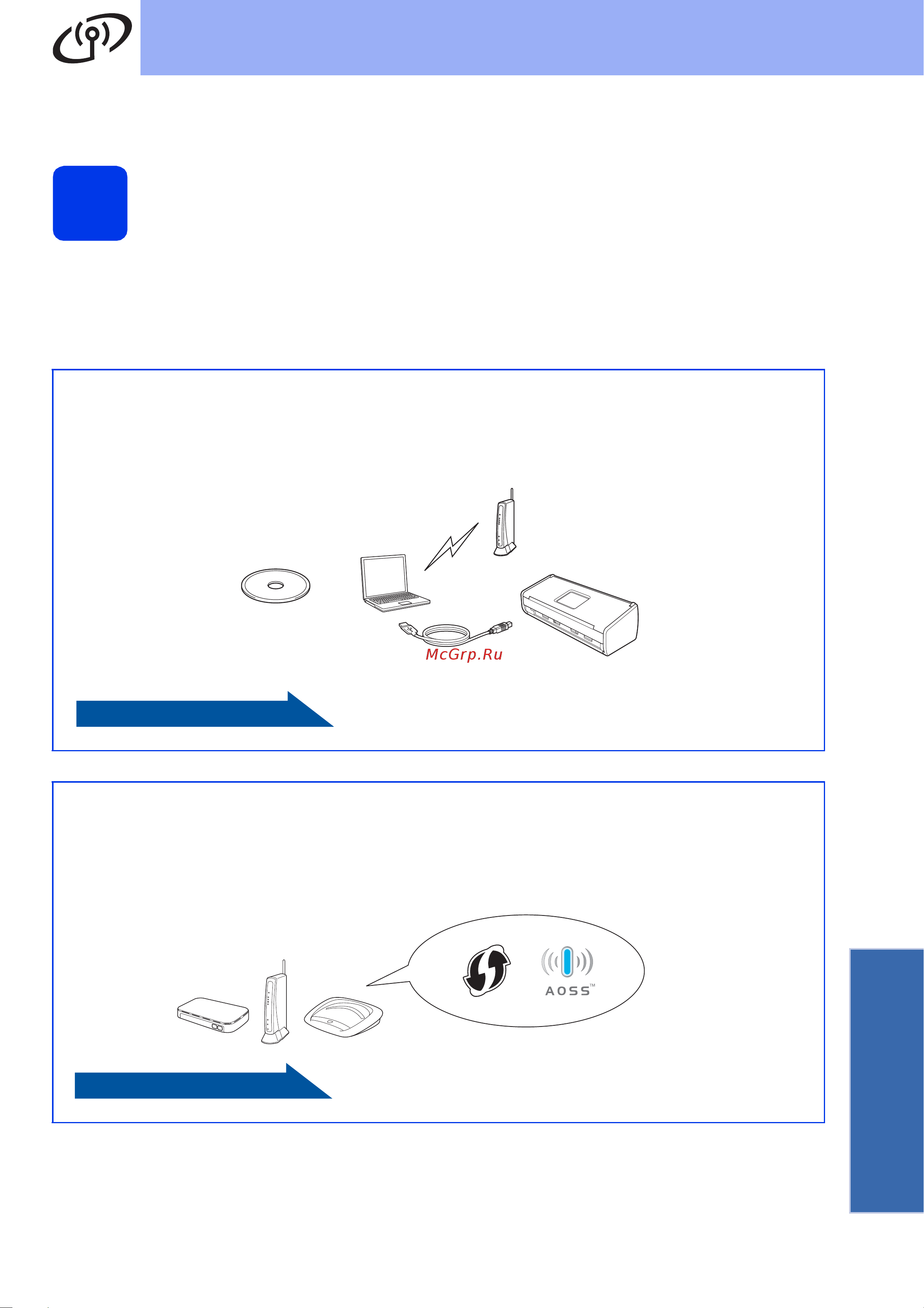 McGrp.Ru

AOSS™