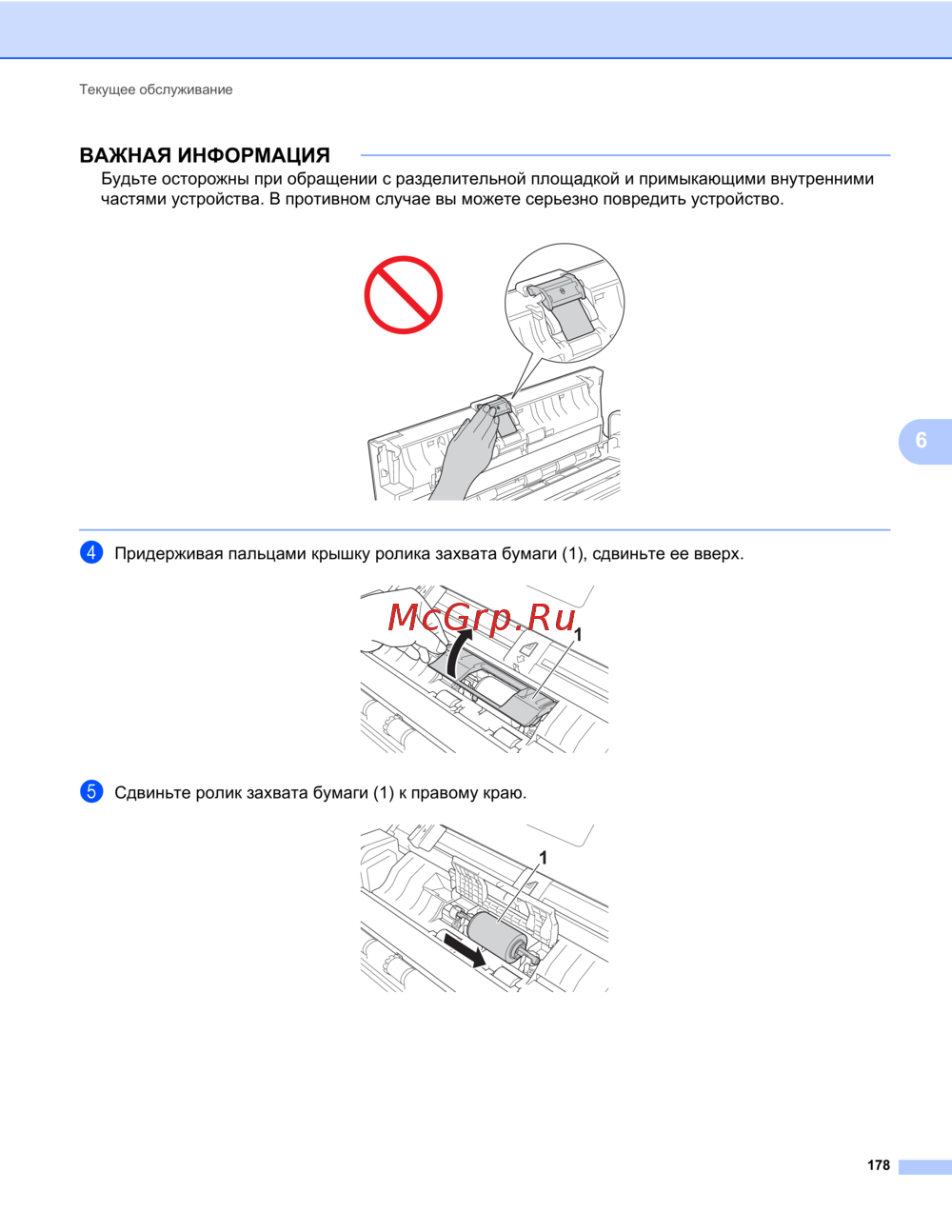 Текущее обслуживание

ВАЖНАЯ ИНФОРМАЦИЯ

Будьте осторожны при обращении с разделительной площадкой и примыкающими внутренними частями устройства. В противном случае вы можете серьезно повредить устройство.

6

4 Придерживая пальцами крышку ролика захвата бумаги (1), сдвиньте ее вверх.

McGrp.Ru

1

5 Сдвиньте ролик захвата бумаги (1) к правому краю.

1

178