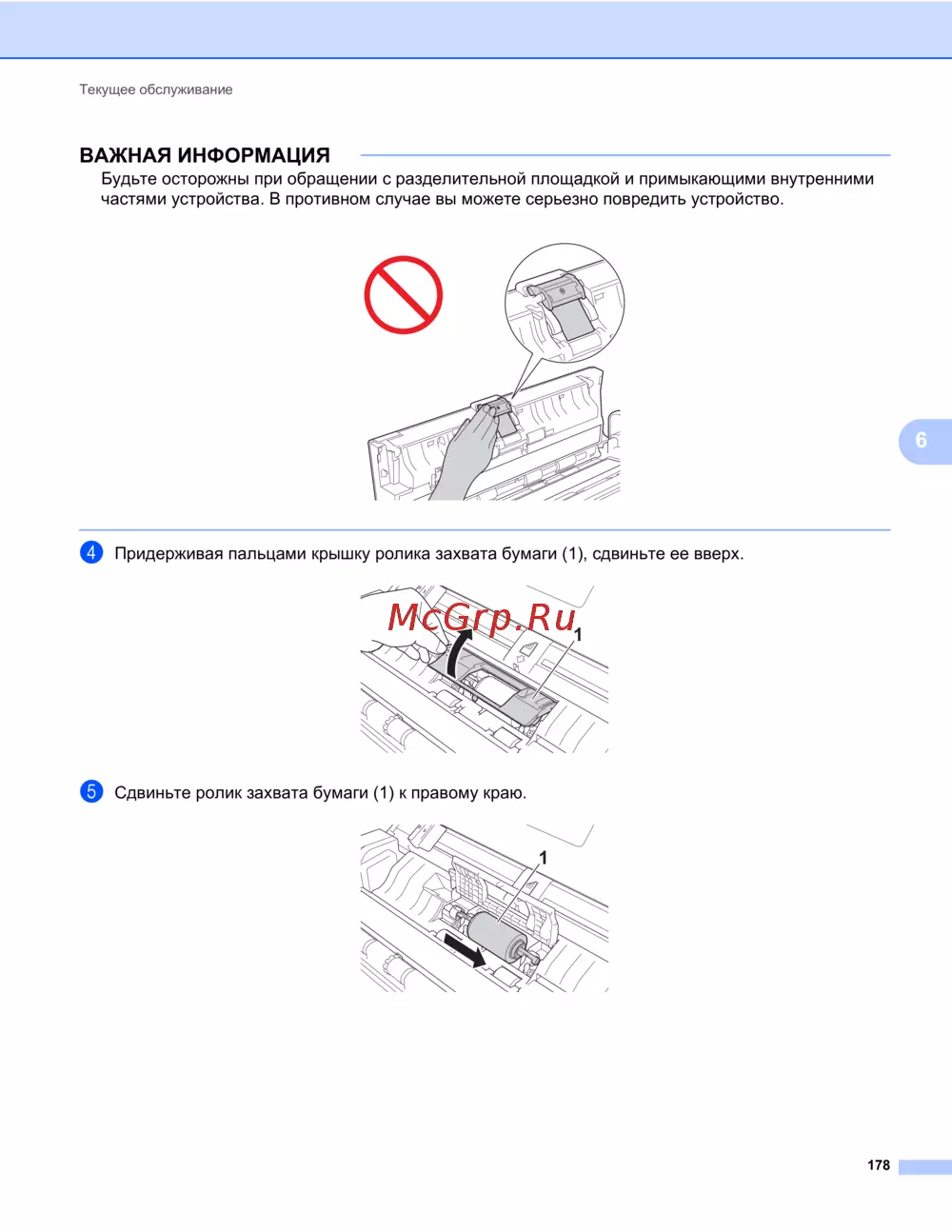 Текущее обслуживание

ВАЖНАЯ ИНФОРМАЦИЯ

Будьте осторожны при обращении с разделительной площадкой и примыкающими внутренними частями устройства. В противном случае вы можете серьезно повредить устройство.

6

4 Придерживая пальцами крышку ролика захвата бумаги (1), сдвиньте ее вверх.

McGrp.Ru

1

5 Сдвиньте ролик захвата бумаги (1) к правому краю.

1

178