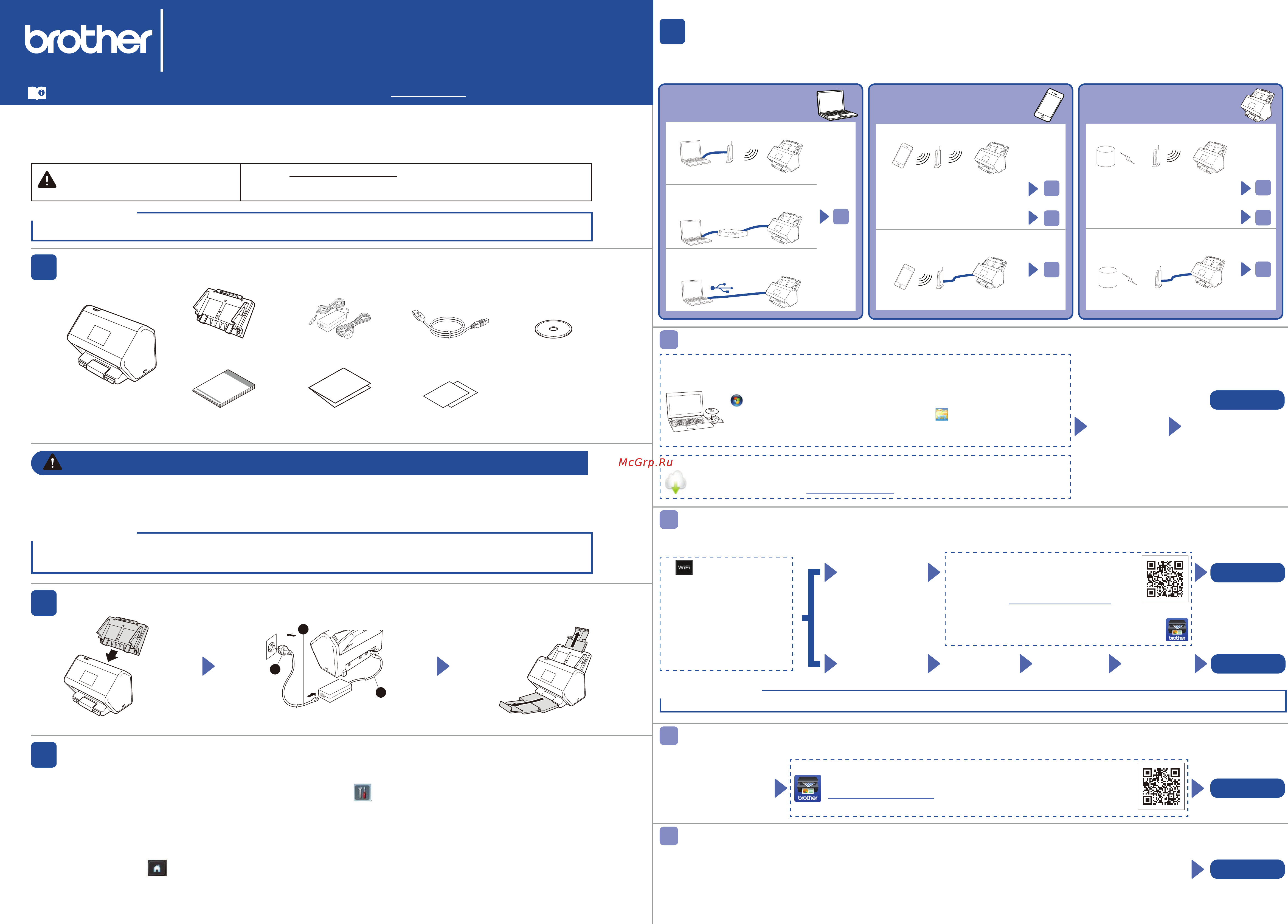 brother

McGrp.Ru

WiFi

brother

brother