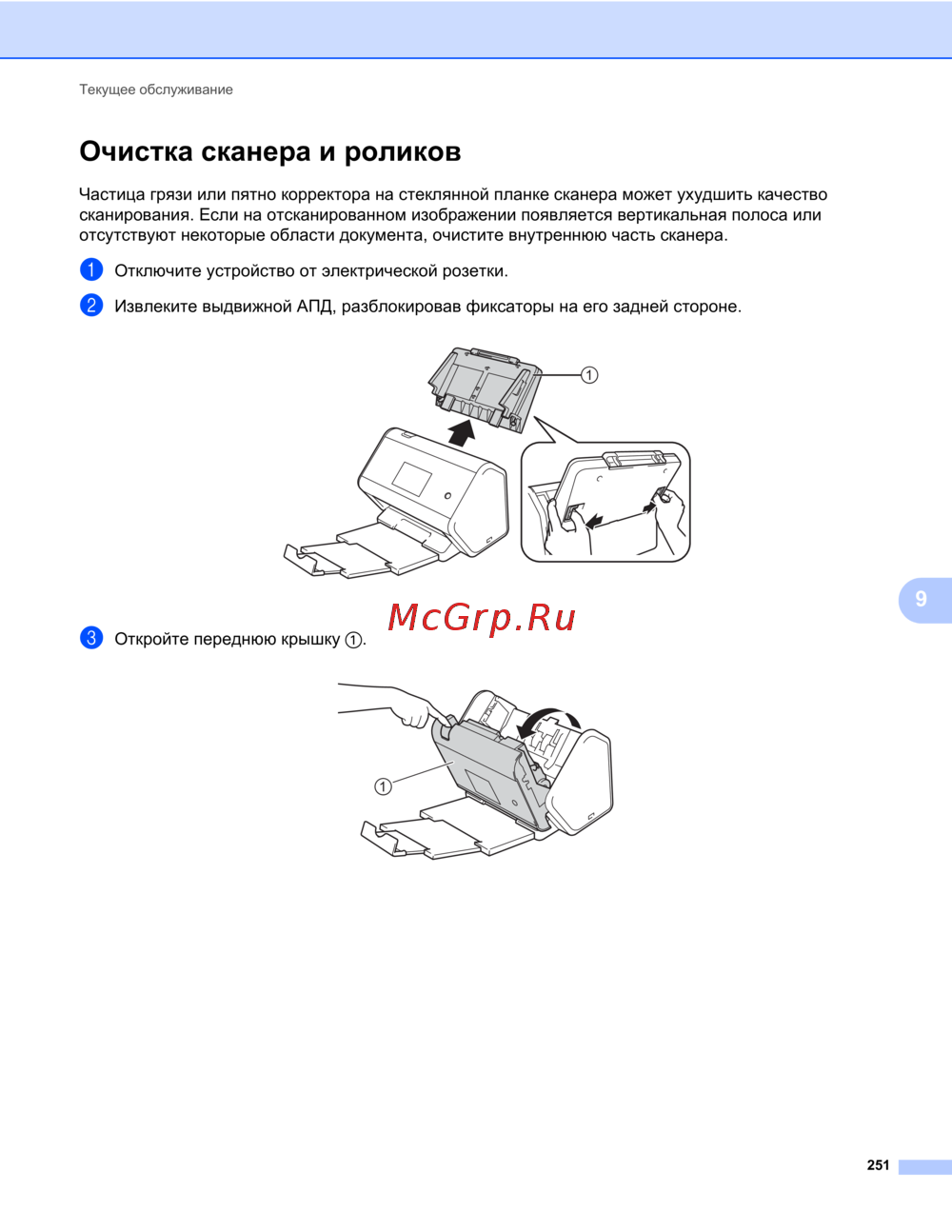 Текущее обслуживание

Очистка сканера и роликов

Частица грязи или пятно корректора на стеклянной планке сканера может ухудшить качество сканирования. Если на отсканированном изображении появляется вертикальная полоса или отсутствуют некоторые области документа, очистите внутреннюю часть сканера.

1 Отключите устройство от электрической розетки.

2 Извлеките выдвижной АПД, разблокировав фиксаторы на его задней стороне.

①

9

McGrp.Ru

3 Откройте переднюю крышку ①.

①

251