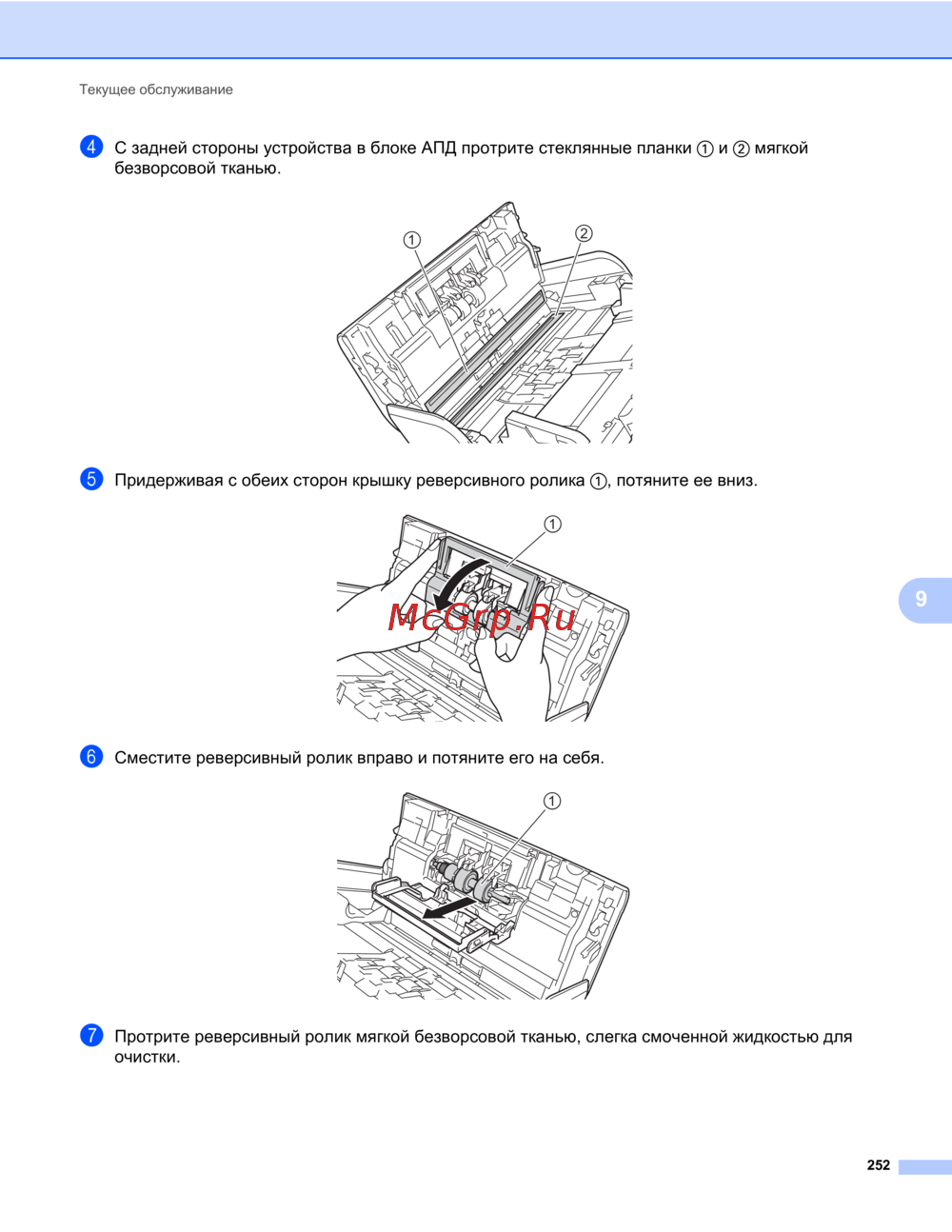 Текущее обслуживание

4 С задней стороны устройства в блоке АПД протрите стеклянные планки ① и ② мягкой безворсовой тканью.

①
②

5 Придерживая с обеих сторон крышку реверсивного ролика ①, потяните ее вниз.

①

McGrp.Ru

9

6 Сместите реверсивный ролик вправо и потяните его на себя.

①

7 Протрите реверсивный ролик мягкой безворсовой тканью, слегка смоченной жидкостью для очистки.

252