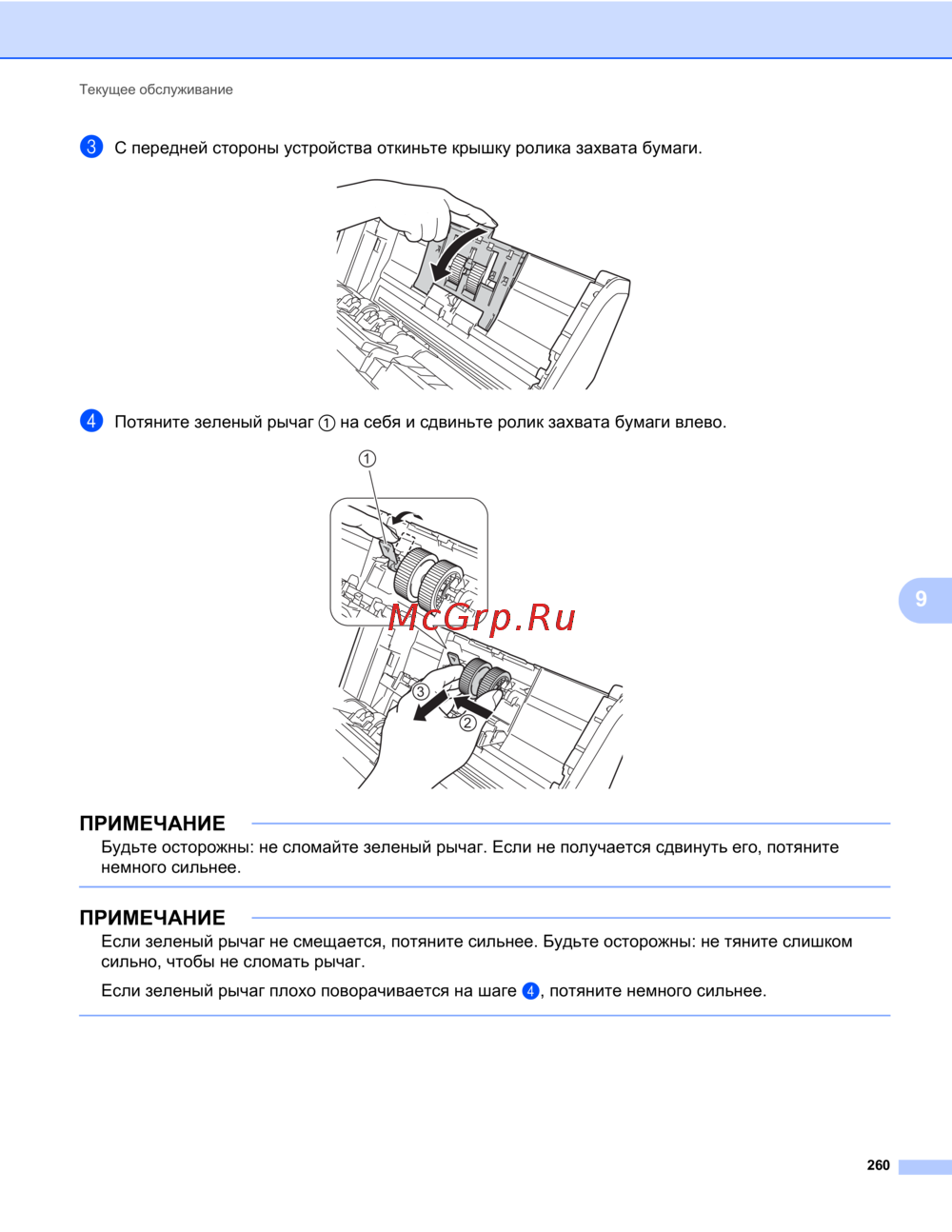 Текущее обслуживание

3 С передней стороны устройства откиньте крышку ролика захвата бумаги.

4 Потяните зеленый рычаг ① на себя и сдвиньте ролик захвата бумаги влево.

①

McGrp.Ru

③

②

9

ПРИМЕЧАНИЕ

Будьте осторожны: не сломайте зеленый рычаг. Если не получается сдвинуть его, потяните немного сильнее.

ПРИМЕЧАНИЕ

Если зеленый рычаг не смещается, потяните сильнее. Будьте осторожны: не тяните слишком сильно, чтобы не сломать рычаг.

Если зеленый рычаг плохо поворачивается на шаге 4, потяните немного сильнее.

260