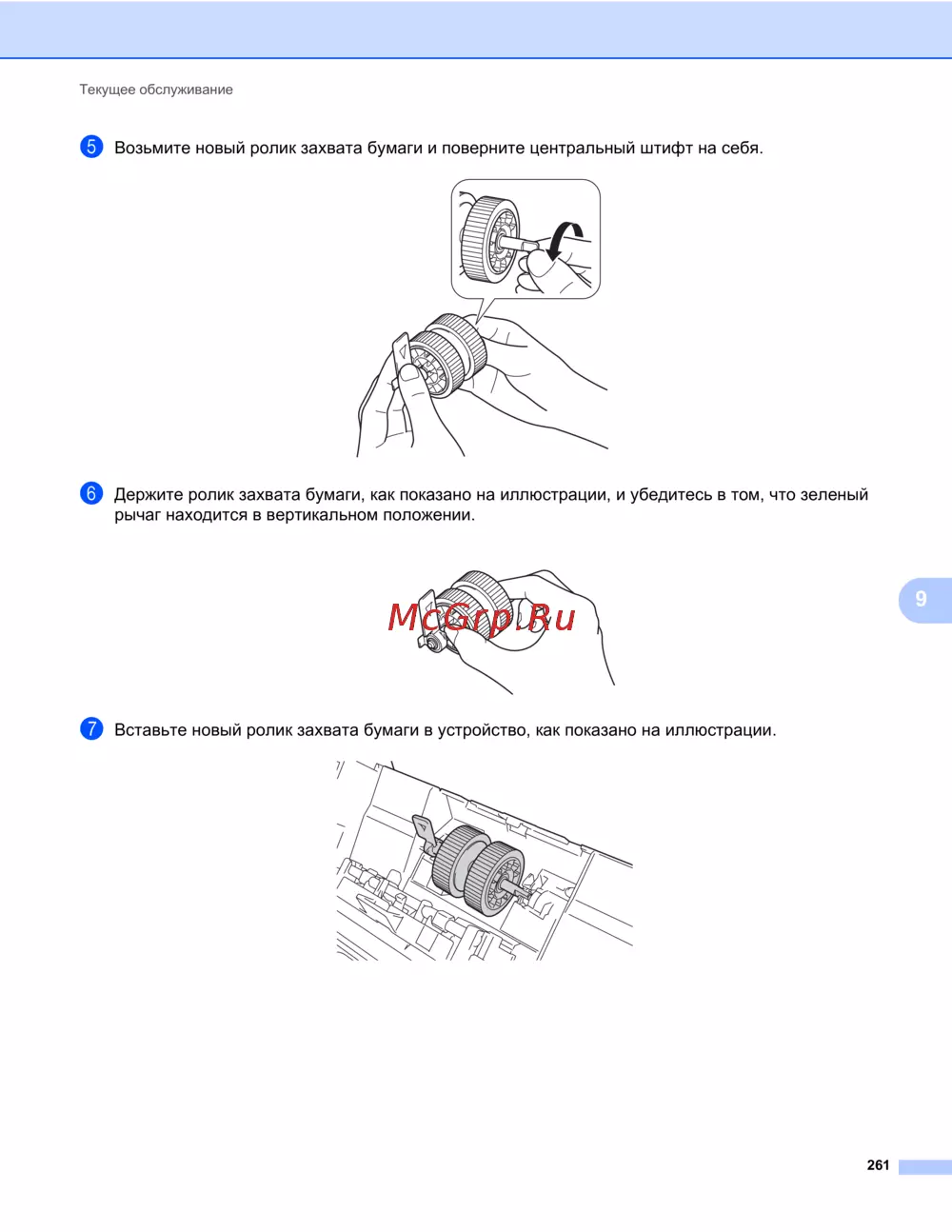 Текущее обслуживание

5 Возьмите новый ролик захвата бумаги и поверните центральный штифт на себя.

6 Держите ролик захвата бумаги, как показано на иллюстрации, и убедитесь в том, что зеленый рычаг находится в вертикальном положении.

McGrp.Ru

9

7 Вставьте новый ролик захвата бумаги в устройство, как показано на иллюстрации.

261