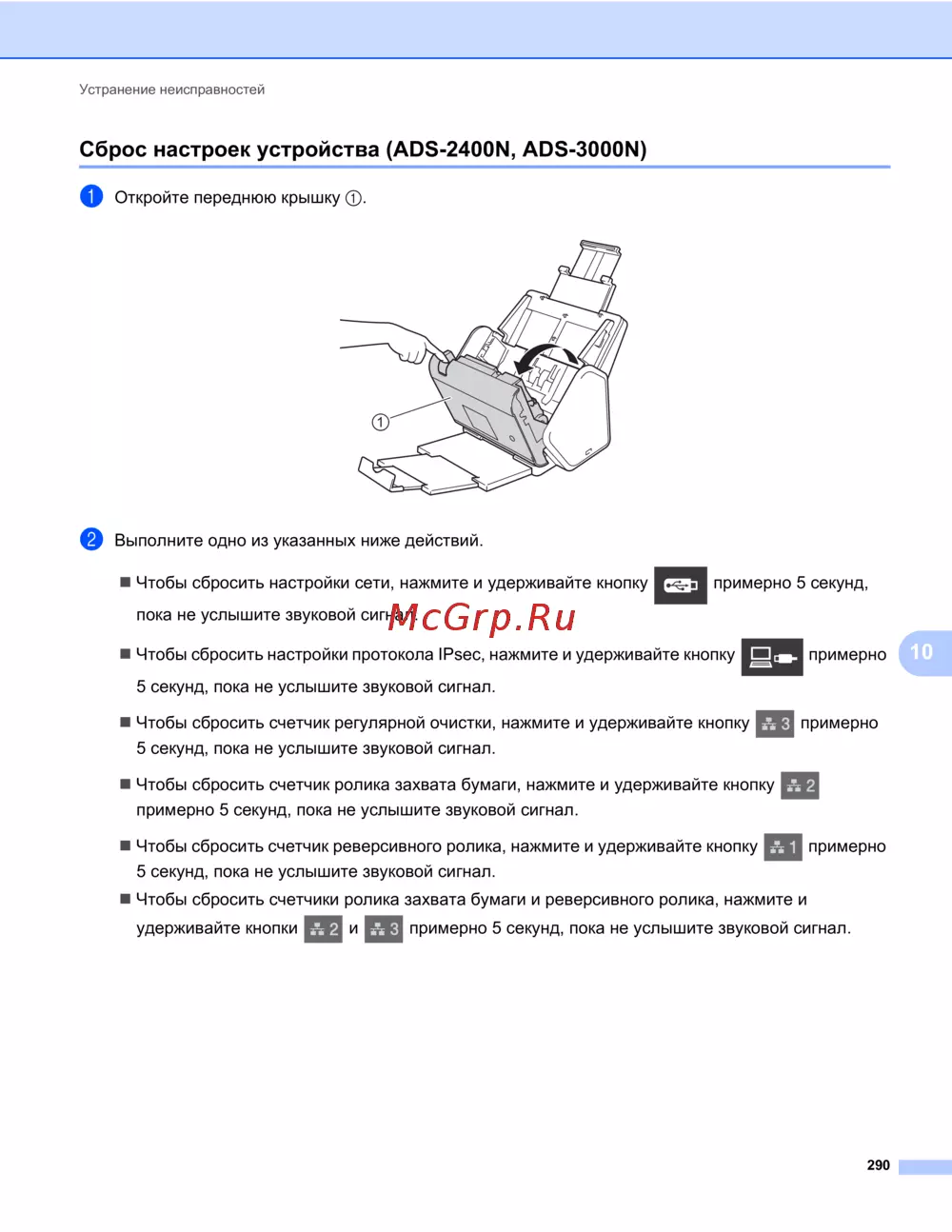 Устранение неисправностей

Сброс настроек устройства (ADS-2400N, ADS-3000N)

1 Откройте переднюю крышку ①.

①

2 Выполните одно из указанных ниже действий.

■ Чтобы сбросить настройки сети, нажмите и удерживайте кнопку примерно 5 секунд, пока не услышите звуковой сигнал.

McGrp.Ru

■ Чтобы сбросить настройки протокола IPsec, нажмите и удерживайте кнопку примерно 5 секунд, пока не услышите звуковой сигнал.

10

■ Чтобы сбросить счетчик регулярной очистки, нажмите и удерживайте кнопку 3 примерно 5 секунд, пока не услышите звуковой сигнал.

■ Чтобы сбросить счетчик ролика захвата бумаги, нажмите и удерживайте кнопку 2 примерно 5 секунд, пока не услышите звуковой сигнал.

■ Чтобы сбросить счетчик реверсивного ролика, нажмите и удерживайте кнопку 1 примерно 5 секунд, пока не услышите звуковой сигнал.

■ Чтобы сбросить счетчики ролика захвата бумаги и реверсивного ролика, нажмите и удерживайте кнопки 2 и 3 примерно 5 секунд, пока не услышите звуковой сигнал.

290