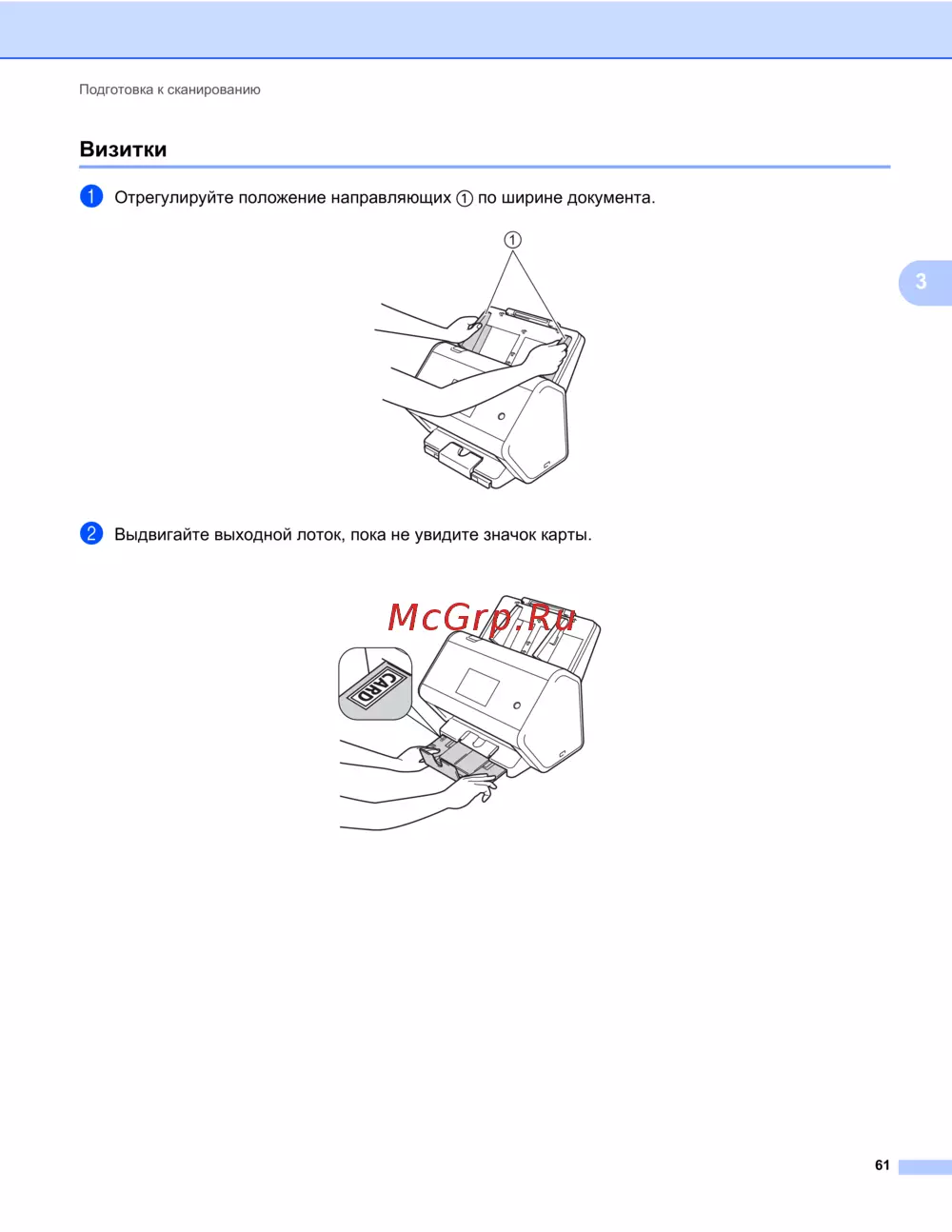 Подготовка к сканированию

Визитки

1 Отрегулируйте положение направляющих ① по ширине документа.

①

3

2 Выдвигайте выходной лоток, пока не увидите значок карты.

McGrp.Ru

CARD

61