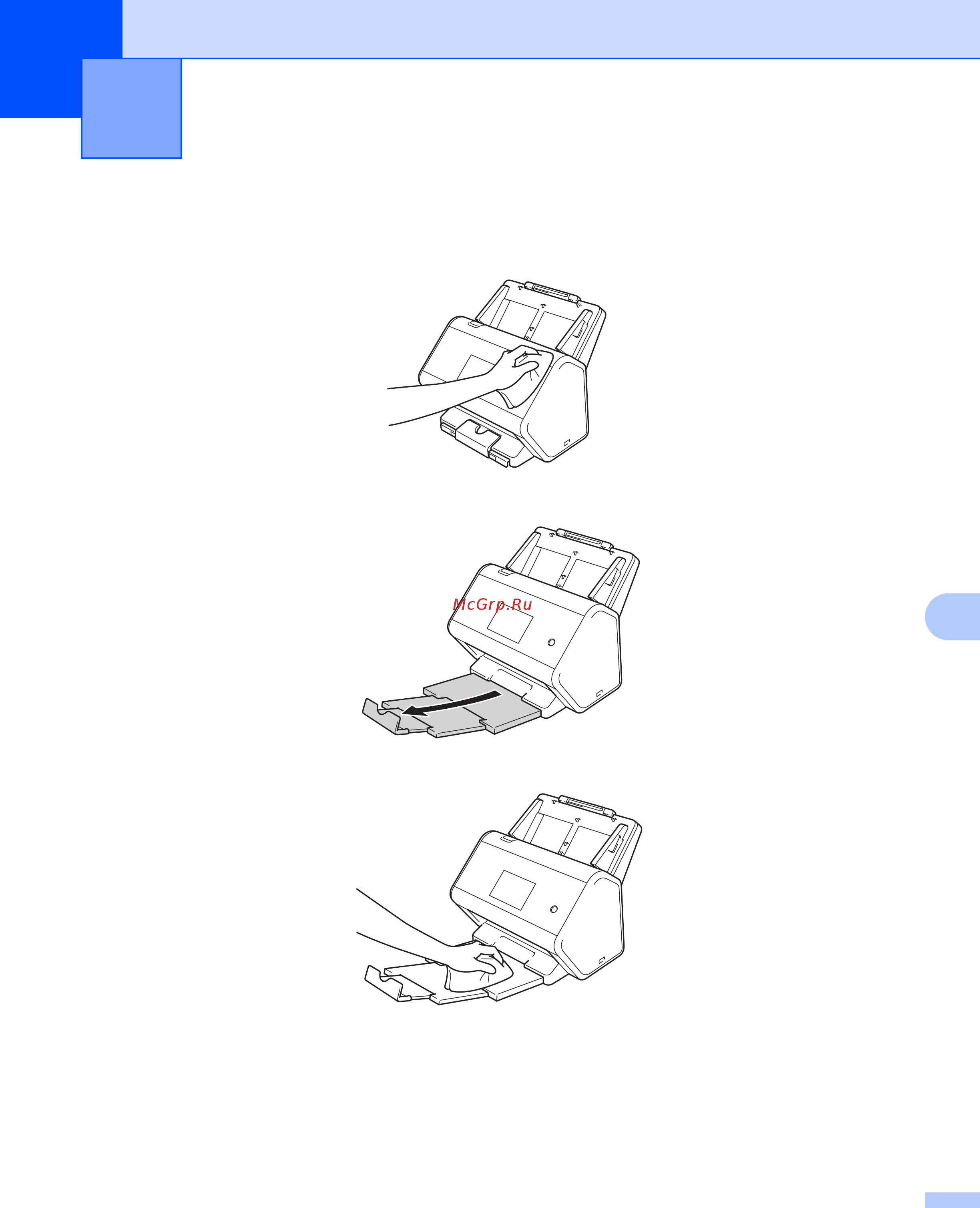 McGrp.Ru