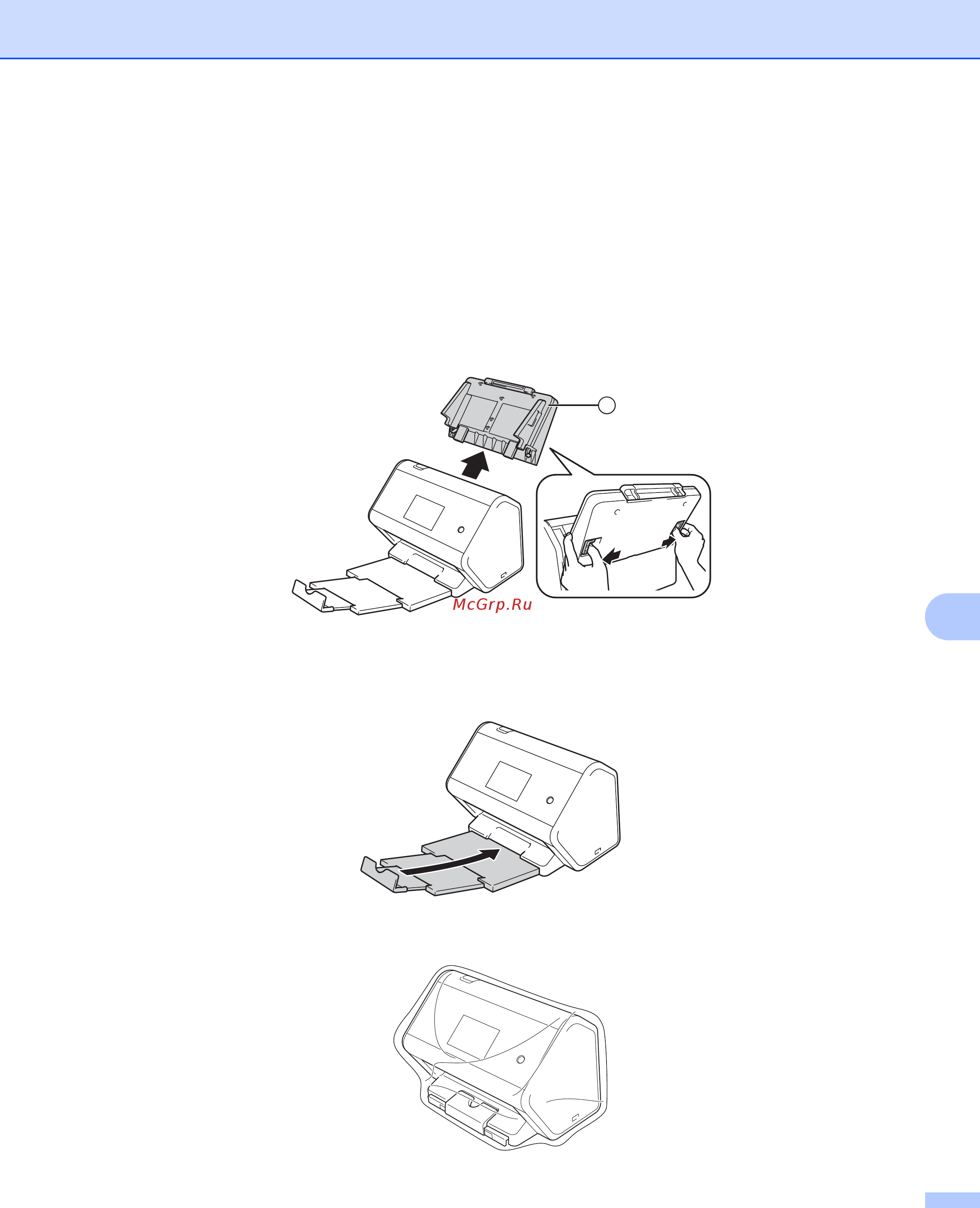 McGrp.Ru