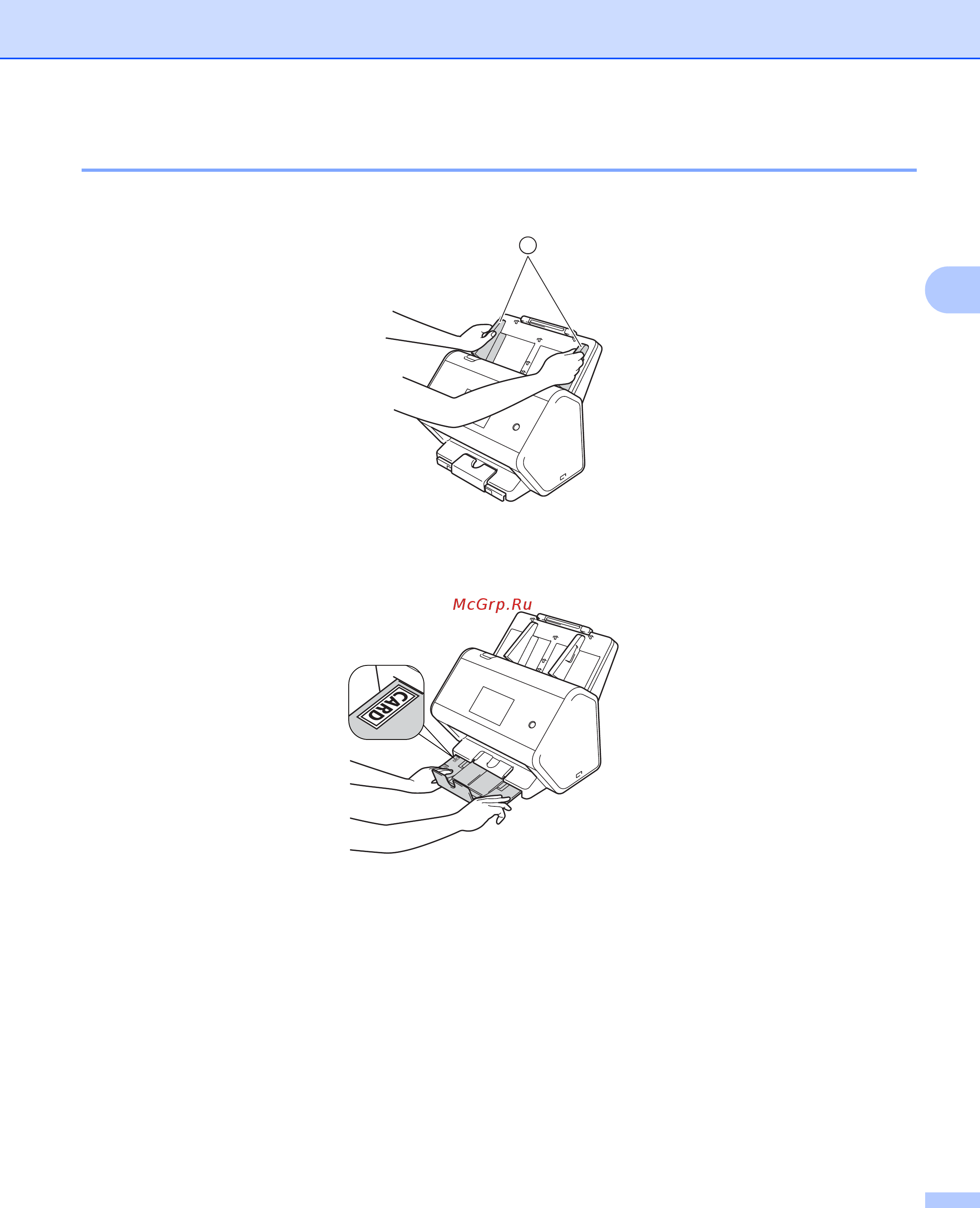 McGrp.Ru

CARD