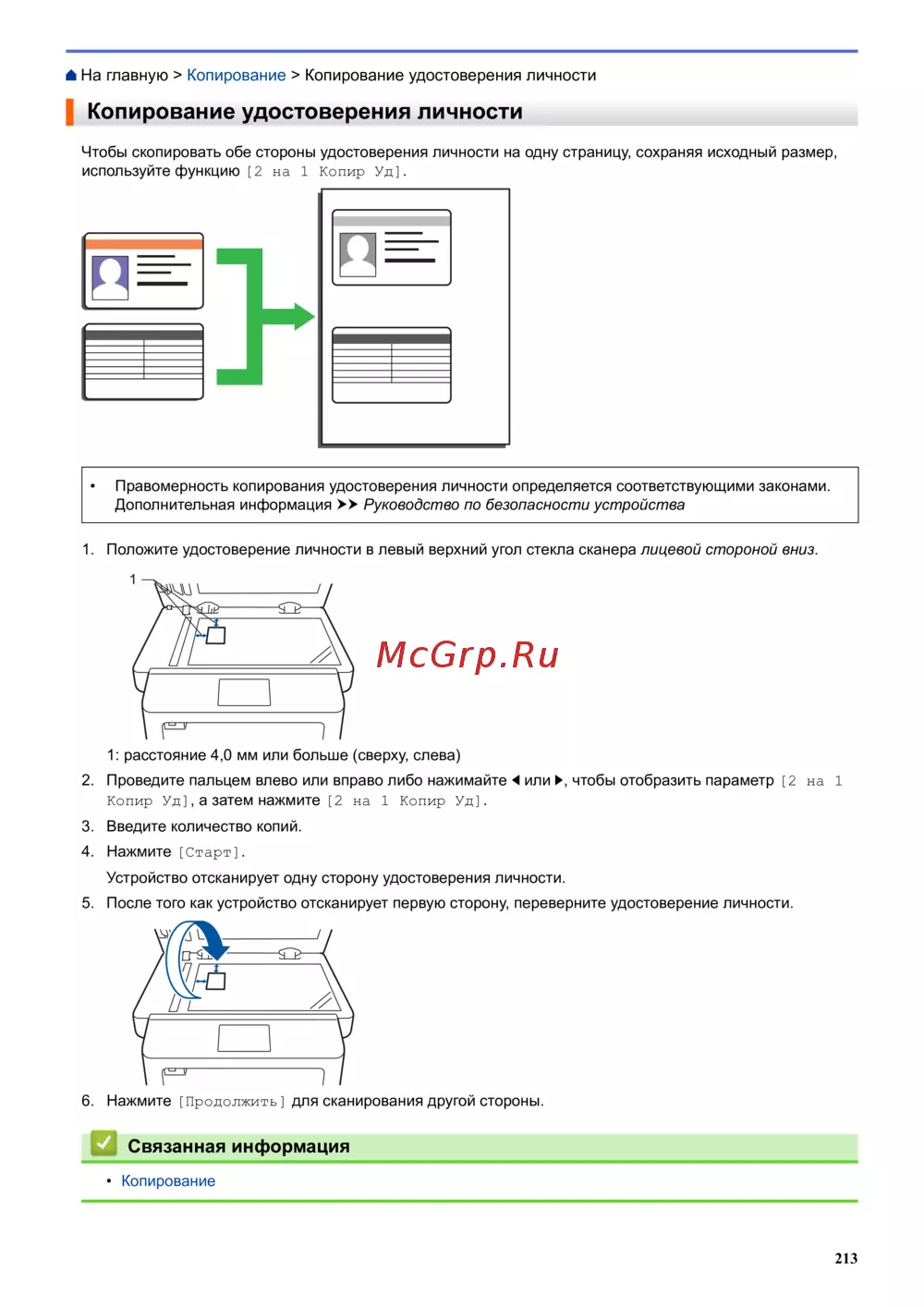 На главную > Копирование > Копирование удостоверения личности

Копирование удостоверения личности

Чтобы скопировать обе стороны удостоверения личности на одну страницу, сохраняя исходный размер, используйте функцию [2 на 1 Копир Уд].

• Правомерность копирования удостоверения личности определяется соответствующими законами. Дополнительная информация ➤➤ Руководство по безопасности устройства

1. Положите удостоверение личности в левый верхний угол стекла сканера лицевой стороной вниз.

1

McGrp.Ru

1: расстояние 4,0 мм или больше (сверху, слева)

2. Проведите пальцем влево или вправо либо нажимайте ◀ или ▶, чтобы отобразить параметр [2 на 1 Копир Уд], а затем нажмите [2 на 1 Копир Уд].

3. Введите количество копий.

4. Нажмите [Старт].

Устройство отсканирует одну сторону удостоверения личности.

5. После того как устройство отсканирует первую сторону, переверните удостоверение личности.

6. Нажмите [Продолжить] для сканирования другой стороны.

Связанная информация

• Копирование

213