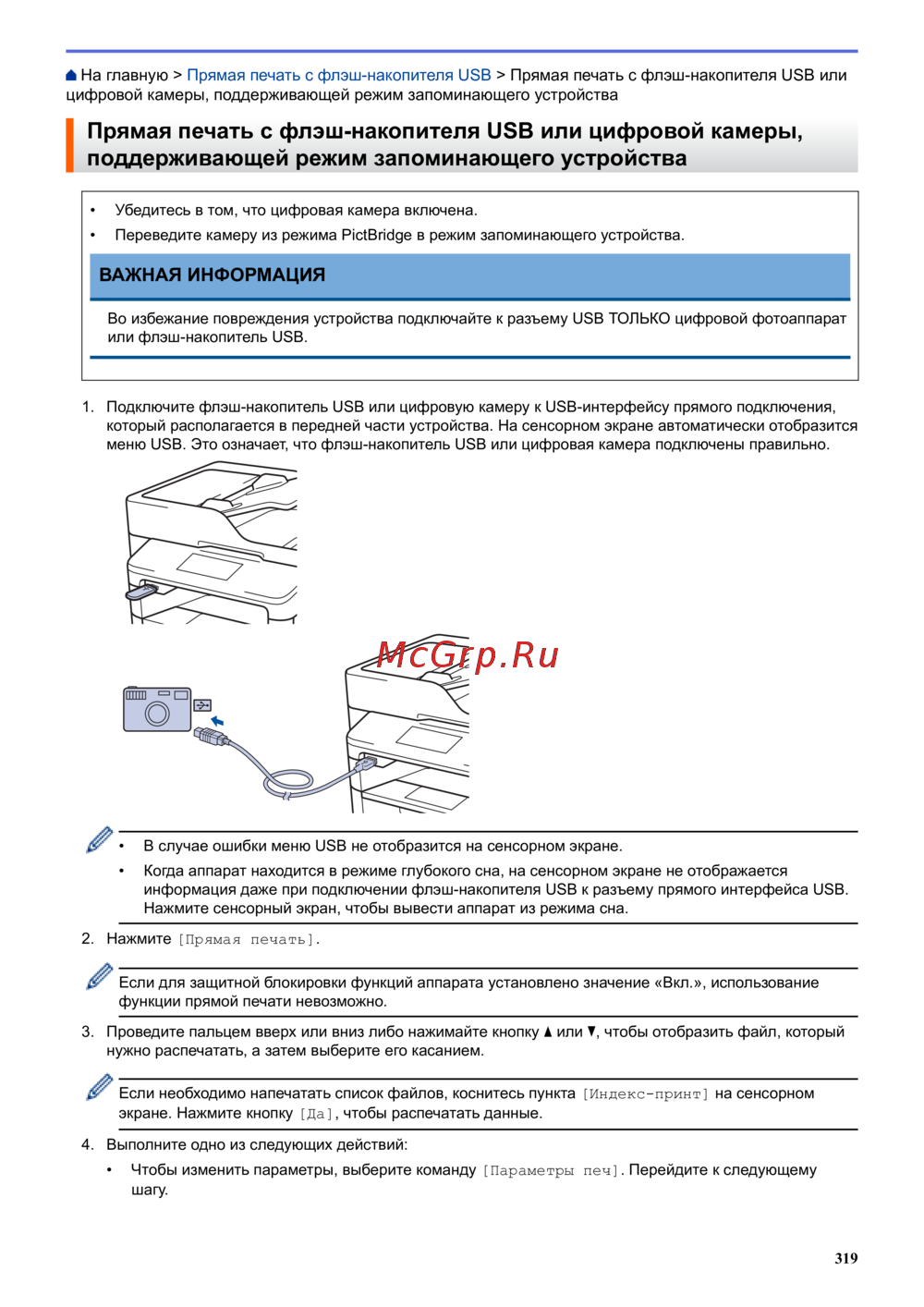 На главную > Прямая печать с флэш-накопителя USB > Прямая печать с флэш-накопителя USB или цифровой камеры, поддерживающей режим запоминающего устройства

Прямая печать с флэш-накопителя USB или цифровой камеры, поддерживающей режим запоминающего устройства

• Убедитесь в том, что цифровая камера включена.
• Переведите камеру из режима PictBridge в режим запоминающего устройства.

ВАЖНАЯ ИНФОРМАЦИЯ

Во избежание повреждения устройства подключайте к разъему USB ТОЛЬКО цифровой фотоаппарат или флэш-накопитель USB.

1. Подключите флэш-накопитель USB или цифровую камеру к USB-интерфейсу прямого подключения, который располагается в передней части устройства. На сенсорном экране автоматически отобразится меню USB. Это означает, что флэш-накопитель USB или цифровая камера подключены правильно.

McGrp.Ru

• В случае ошибки меню USB не отобразится на сенсорном экране.
• Когда аппарат находится в режиме глубокого сна, на сенсорном экране не отображается информация даже при подключении флэш-накопителя USB к разъему прямого интерфейса USB. Нажмите сенсорный экран, чтобы вывести аппарат из режима сна.

2. Нажмите [Прямая печать].

Если для защитной блокировки функций аппарата установлено значение «Вкл.», использование функции прямой печати невозможно.

3. Проведите пальцем вверх или вниз либо нажимайте кнопку ▲ или ▼, чтобы отобразить файл, который нужно распечатать, а затем выберите его касанием.

Если необходимо напечатать список файлов, коснитесь пункта [Индекс-принт] на сенсорном экране. Нажмите кнопку [Да], чтобы распечатать данные.

4. Выполните одно из следующих действий:
• Чтобы изменить параметры, выберите команду [Параметры печ]. Перейдите к следующему шагу.

319