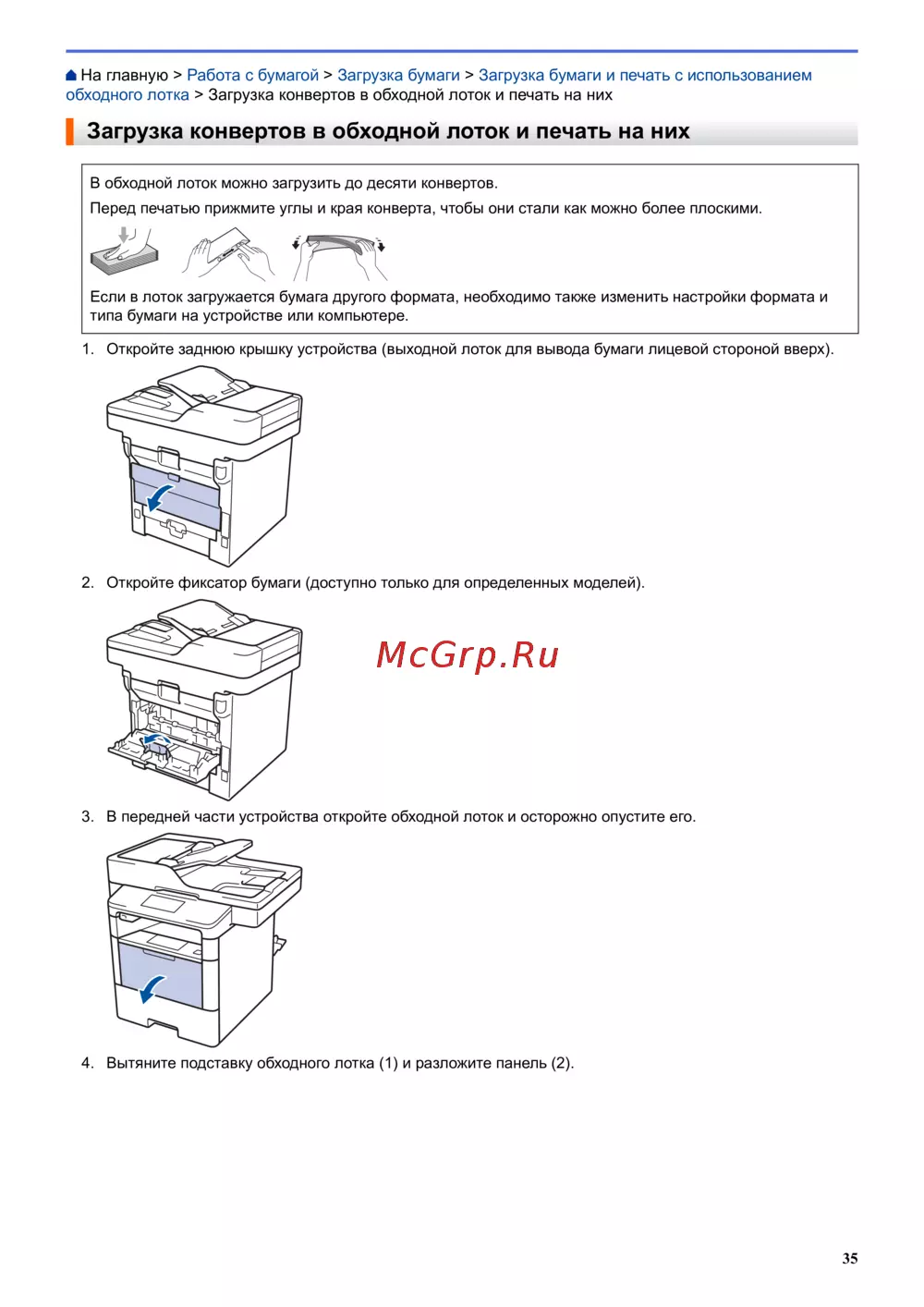 На главную > Работа с бумагой > Загрузка бумаги > Загрузка бумаги и печать с использованием обходного лотка > Загрузка конвертов в обходной лоток и печать на них

Загрузка конвертов в обходной лоток и печать на них

В обходной лоток можно загрузить до десяти конвертов.

Перед печатью прижмите углы и края конверта, чтобы они стали как можно более плоскими.

Если в лоток загружается бумага другого формата, необходимо также изменить настройки формата и типа бумаги на устройстве или компьютере.

1. Откройте заднюю крышку устройства (выходной лоток для вывода бумаги лицевой стороной вверх).

2. Откройте фиксатор бумаги (доступно только для определенных моделей).

McGrp.Ru

3. В передней части устройства откройте обходной лоток и осторожно опустите его.

4. Вытяните подставку обходного лотка (1) и разложите панель (2).

35