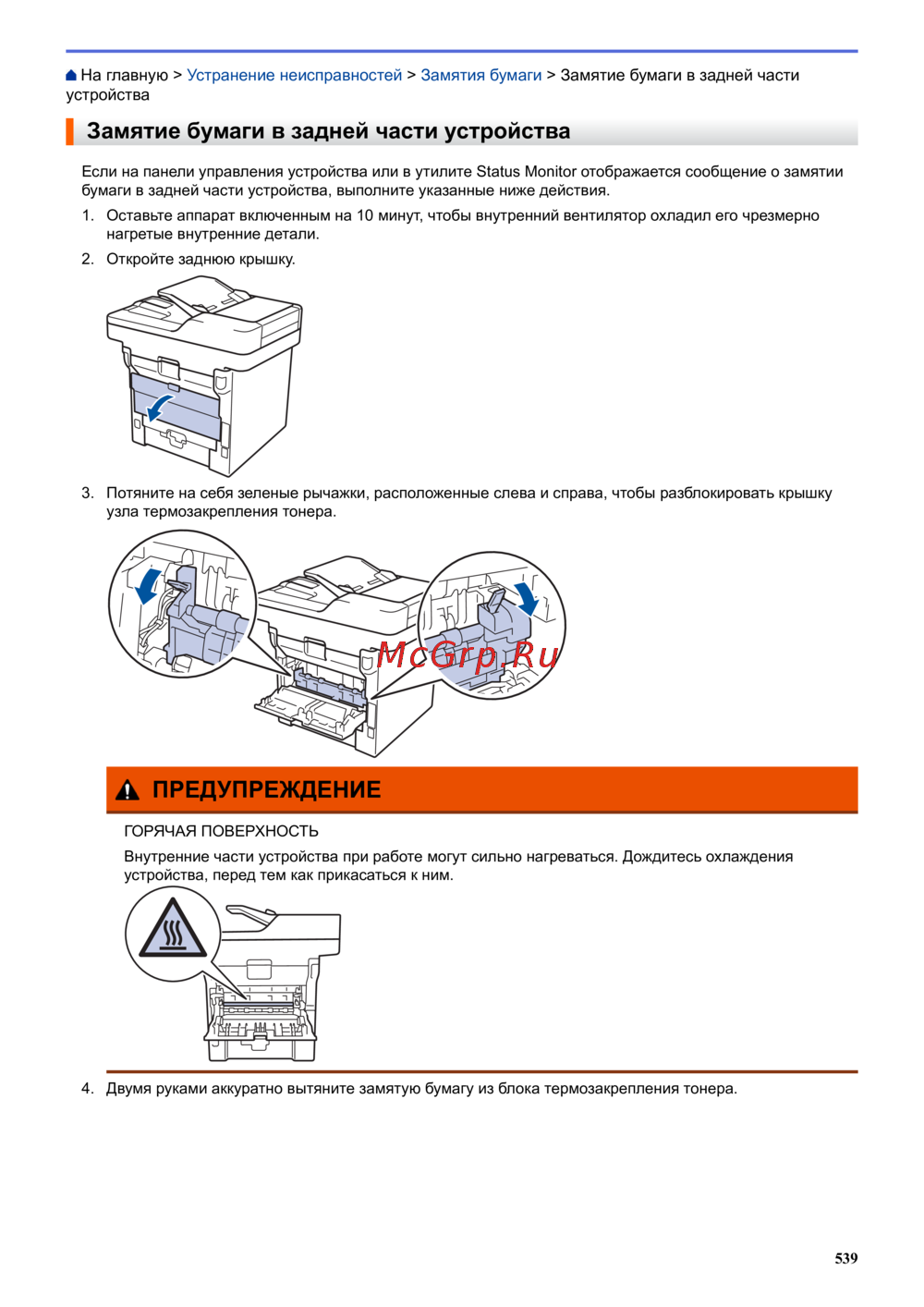 На главную > Устранение неисправностей > Замятия бумаги > Замятие бумаги в задней части устройства

Замятие бумаги в задней части устройства

Если на панели управления устройства или в утилите Status Monitor отображается сообщение о замятии бумаги в задней части устройства, выполните указанные ниже действия.

1. Оставьте аппарат включенным на 10 минут, чтобы внутренний вентилятор охладил его чрезмерно нагретые внутренние детали.

2. Откройте заднюю крышку.

3. Потяните на себя зеленые рычажки, расположенные слева и справа, чтобы разблокировать крышку узла термозакрепления тонера.

McGrp.Ru

ПРЕДУПРЕЖДЕНИЕ

ГОРЯЧАЯ ПОВЕРХНОСТЬ

Внутренние части устройства при работе могут сильно нагреваться. Дождитесь охлаждения устройства, перед тем как прикасаться к ним.

4. Двумя руками аккуратно вытяните замятую бумагу из блока термозакрепления тонера.

539