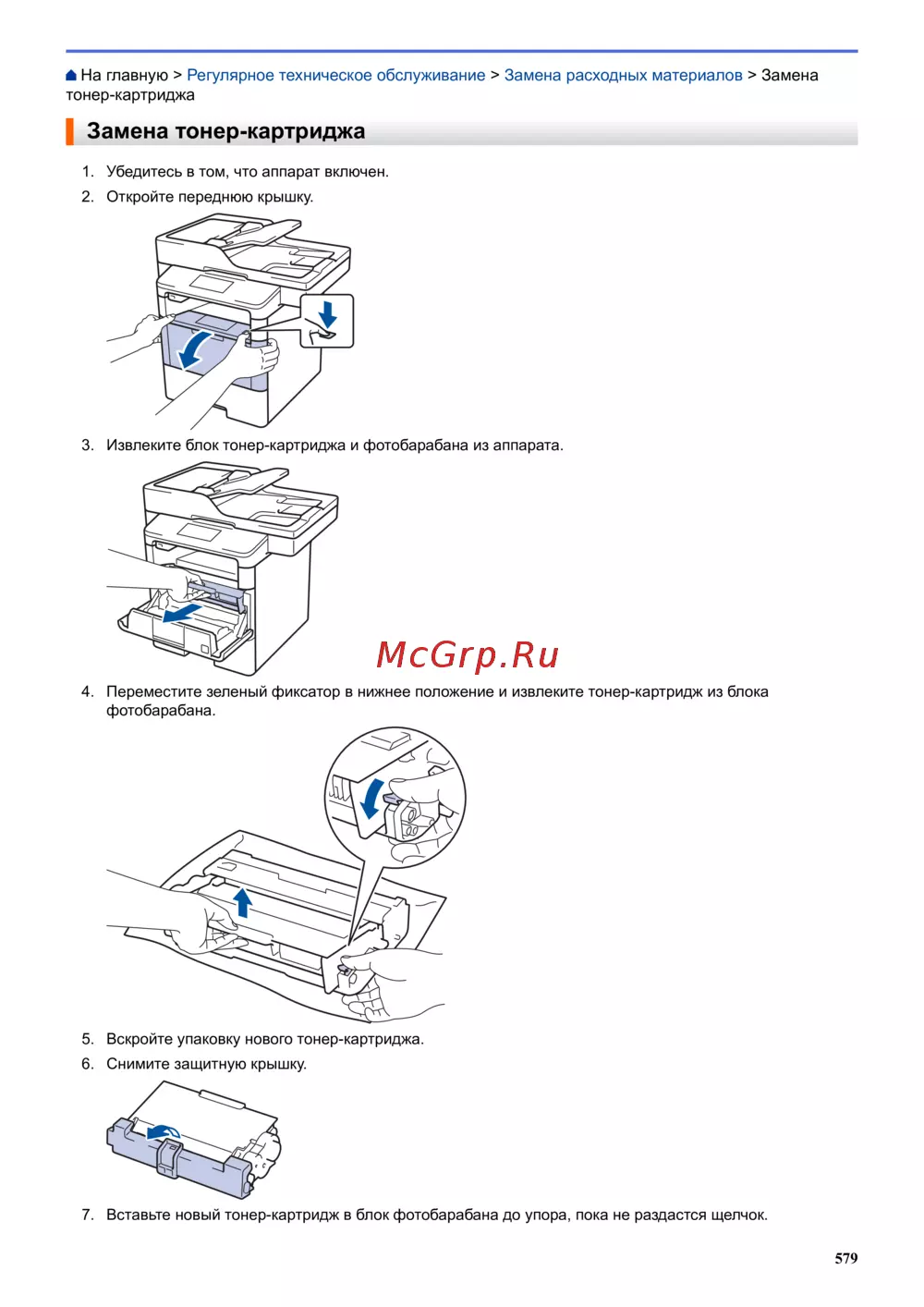 На главную > Регулярное техническое обслуживание > Замена расходных материалов > Замена тонер-картриджа

Замена тонер-картриджа

1. Убедитесь в том, что аппарат включен.
2. Откройте переднюю крышку.

3. Извлеките блок тонер-картриджа и фотобарабана из аппарата.

McGrp.Ru

4. Переместите зеленый фиксатор в нижнее положение и извлеките тонер-картридж из блока фотобарабана.

5. Вскройте упаковку нового тонер-картриджа.
6. Снимите защитную крышку.

7. Вставьте новый тонер-картридж в блок фотобарабана до упора, пока не раздастся щелчок.

579