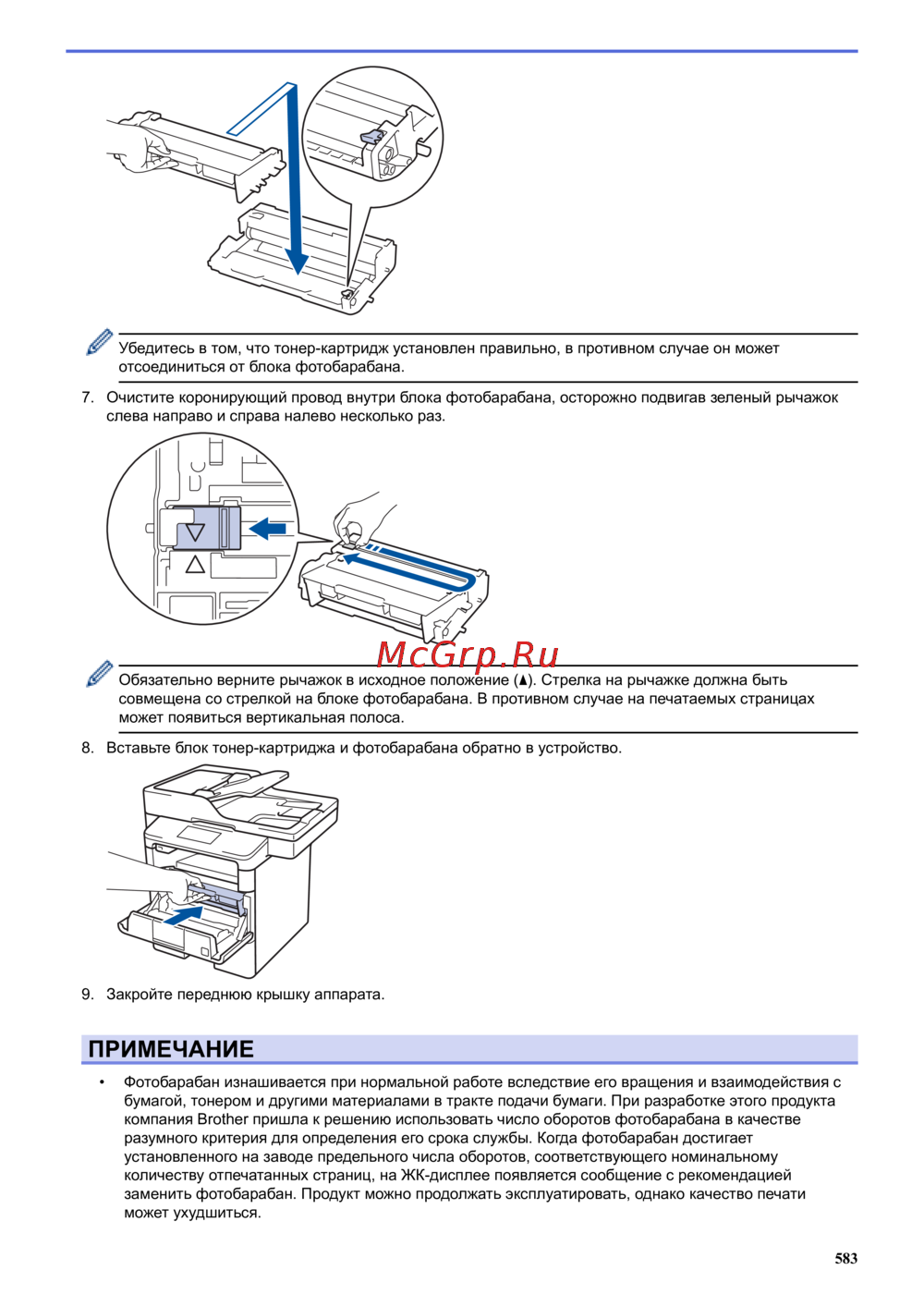 Убедитесь в том, что тонер-картридж установлен правильно, в противном случае он может отсоединиться от блока фотобарабана.

7. Очистите коронирующий провод внутри блока фотобарабана, осторожно подвигав зеленый рычажок слева направо и справа налево несколько раз.

McGrp.Ru

Обязательно верните рычажок в исходное положение (▲). Стрелка на рычажке должна быть совмещена со стрелкой на блоке фотобарабана. В противном случае на печатаемых страницах может появиться вертикальная полоса.

8. Вставьте блок тонер-картриджа и фотобарабана обратно в устройство.

9. Закройте переднюю крышку аппарата.

ПРИМЕЧАНИЕ

• Фотобарабан изнашивается при нормальной работе вследствие его вращения и взаимодействия с бумагой, тонером и другими материалами в тракте подачи бумаги. При разработке этого продукта компания Brother пришла к решению использовать число оборотов фотобарабана в качестве разумного критерия для определения его срока службы. Когда фотобарабан достигает установленного на заводе предельного числа оборотов, соответствующего номинальному количеству отпечатанных страниц, на ЖК-дисплее появляется сообщение с рекомендацией заменить фотобарабан. Продукт можно продолжать эксплуатировать, однако качество печати может ухудшиться.

583