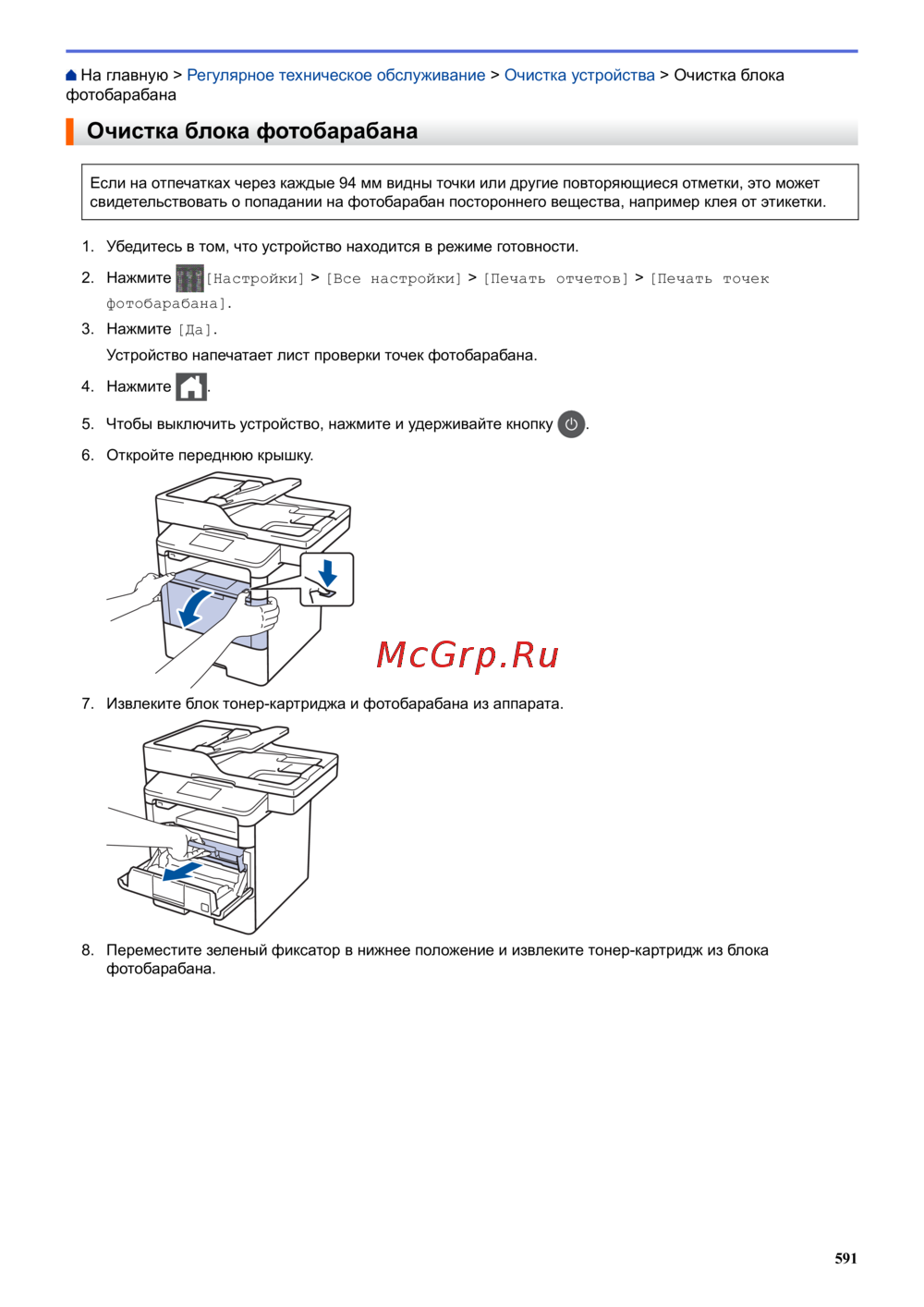 На главную > Регулярное техническое обслуживание > Очистка устройства > Очистка блока фотобарабана

Очистка блока фотобарабана

Если на отпечатках через каждые 94 мм видны точки или другие повторяющиеся отметки, это может свидетельствовать о попадании на фотобарабан постороннего вещества, например клея от этикетки.

1. Убедитесь в том, что устройство находится в режиме готовности.

2. Нажмите [Настройки] > [Все настройки] > [Печать отчетов] > [Печать точек фотобарабана].

3. Нажмите [Да].

Устройство напечатает лист проверки точек фотобарабана.

4. Нажмите .

5. Чтобы выключить устройство, нажмите и удерживайте кнопку .

6. Откройте переднюю крышку.

McGrp.Ru

7. Извлеките блок тонер-картриджа и фотобарабана из аппарата.

8. Переместите зеленый фиксатор в нижнее положение и извлеките тонер-картридж из блока фотобарабана.

591