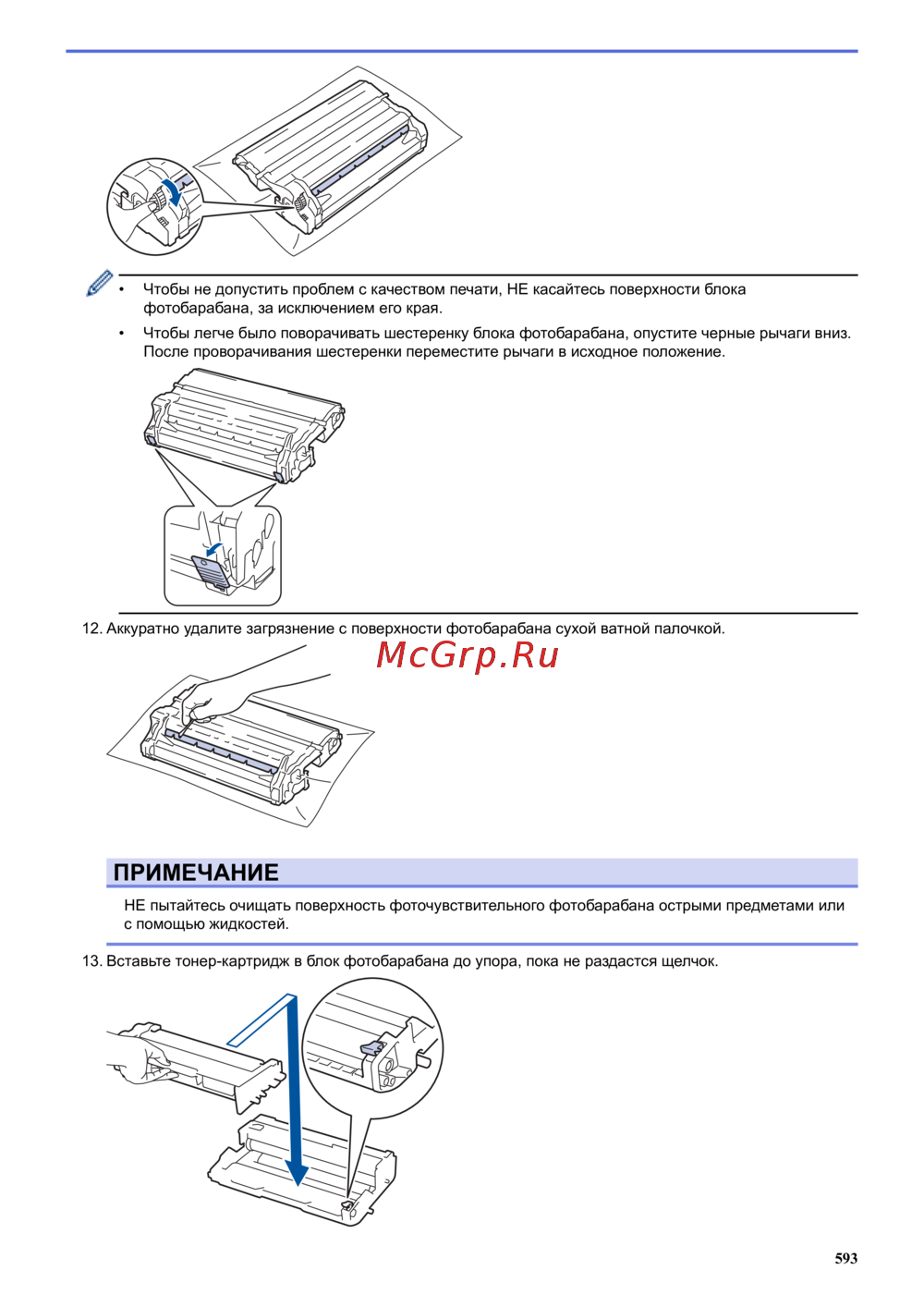 • Чтобы не допустить проблем с качеством печати, НЕ касайтесь поверхности блока фотобарабана, за исключением его края.

• Чтобы легче было поворачивать шестеренку блока фотобарабана, опустите черные рычаги вниз. После проворачивания шестеренки переместите рычаги в исходное положение.

12. Аккуратно удалите загрязнение с поверхности фотобарабана сухой ватной палочкой.

McGrp.Ru

ПРИМЕЧАНИЕ

НЕ пытайтесь очищать поверхность фоточувствительного фотобарабана острыми предметами или с помощью жидкостей.

13. Вставьте тонер-картридж в блок фотобарабана до упора, пока не раздастся щелчок.

593