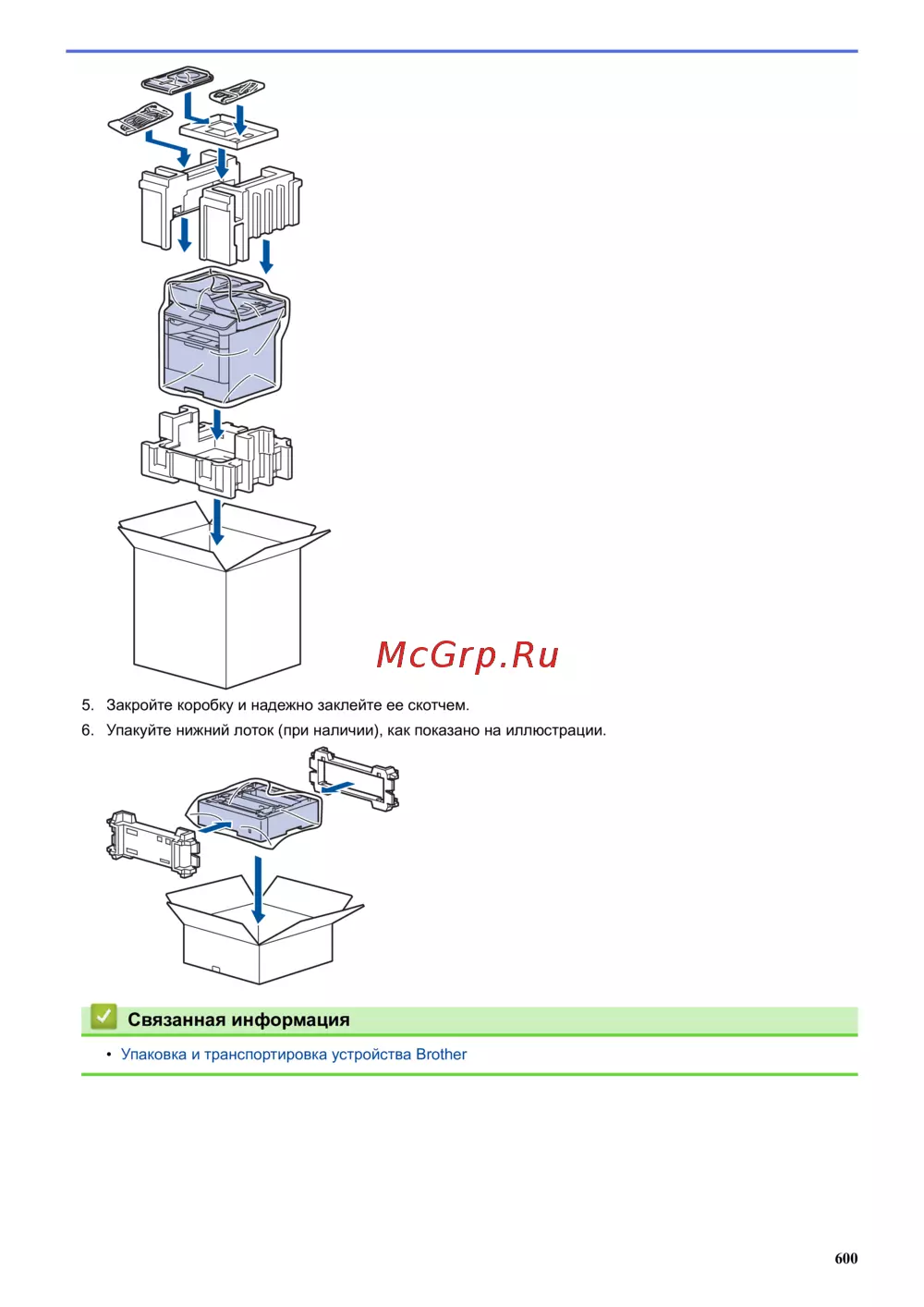 McGrp.Ru

5. Закройте коробку и надежно заклейте ее скотчем.

6. Упакуйте нижний лоток (при наличии), как показано на иллюстрации.

Связанная информация

• Упаковка и транспортировка устройства Brother

600