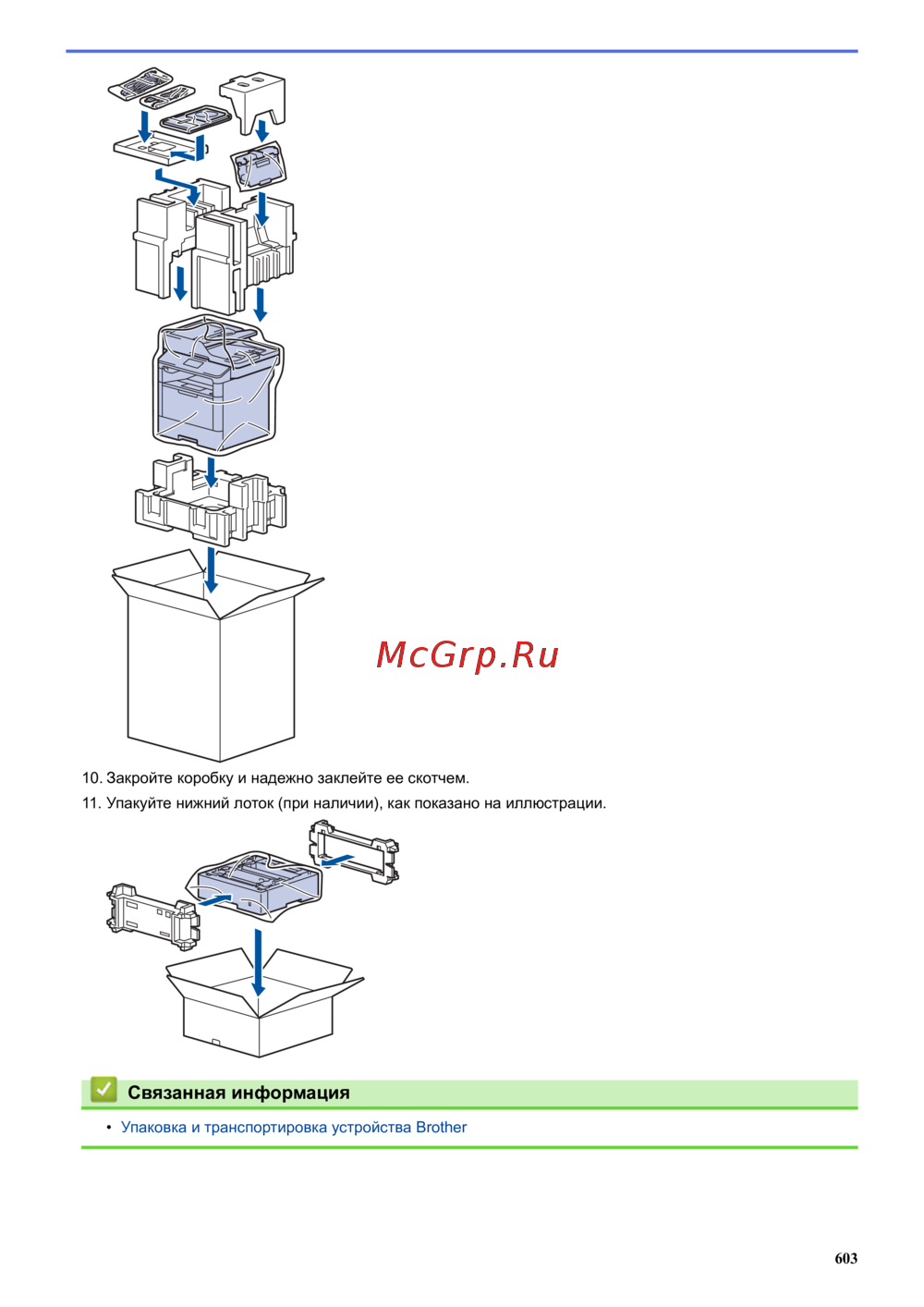 McGrp.Ru

10. Закройте коробку и надежно заклейте ее скотчем.

11. Упакуйте нижний лоток (при наличии), как показано на иллюстрации.

Связанная информация

• Упаковка и транспортировка устройства Brother

603