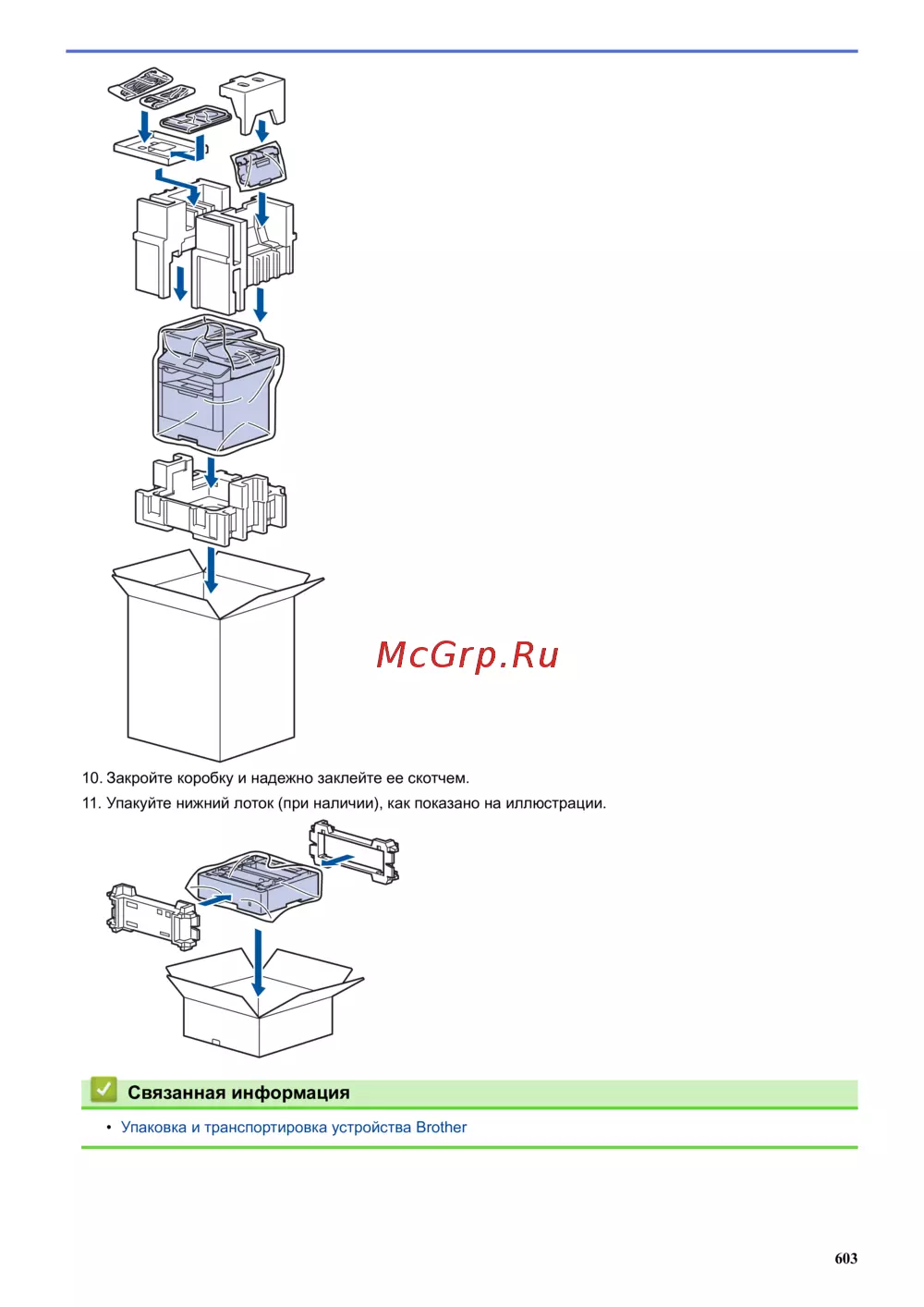 McGrp.Ru

10. Закройте коробку и надежно заклейте ее скотчем.

11. Упакуйте нижний лоток (при наличии), как показано на иллюстрации.

Связанная информация

• Упаковка и транспортировка устройства Brother

603