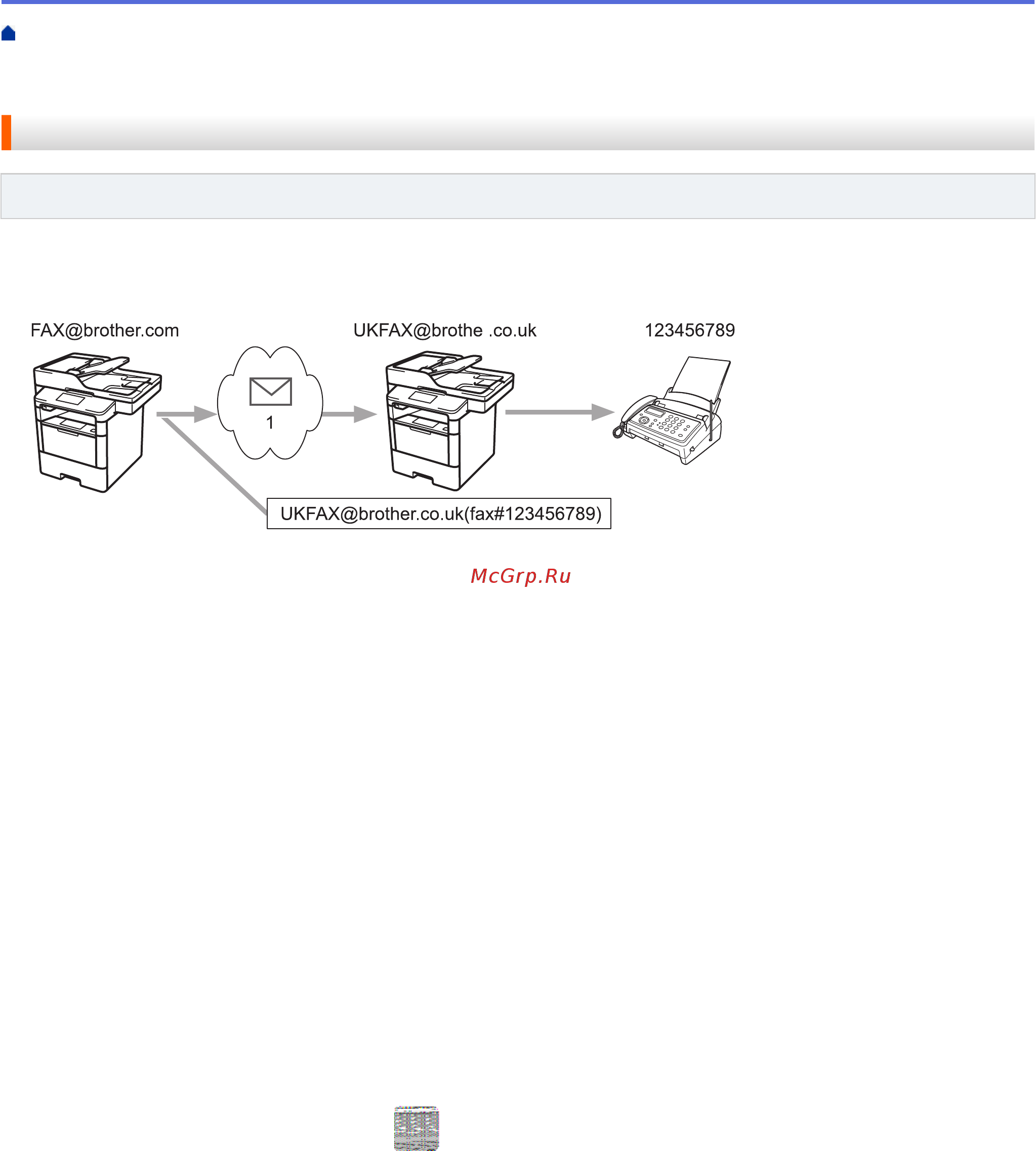 FAX@brother.com

UKFAX@brothe .co.uk

123456789

1

UKFAX@brother.co.uk(fax#123456789)

McGrp.Ru