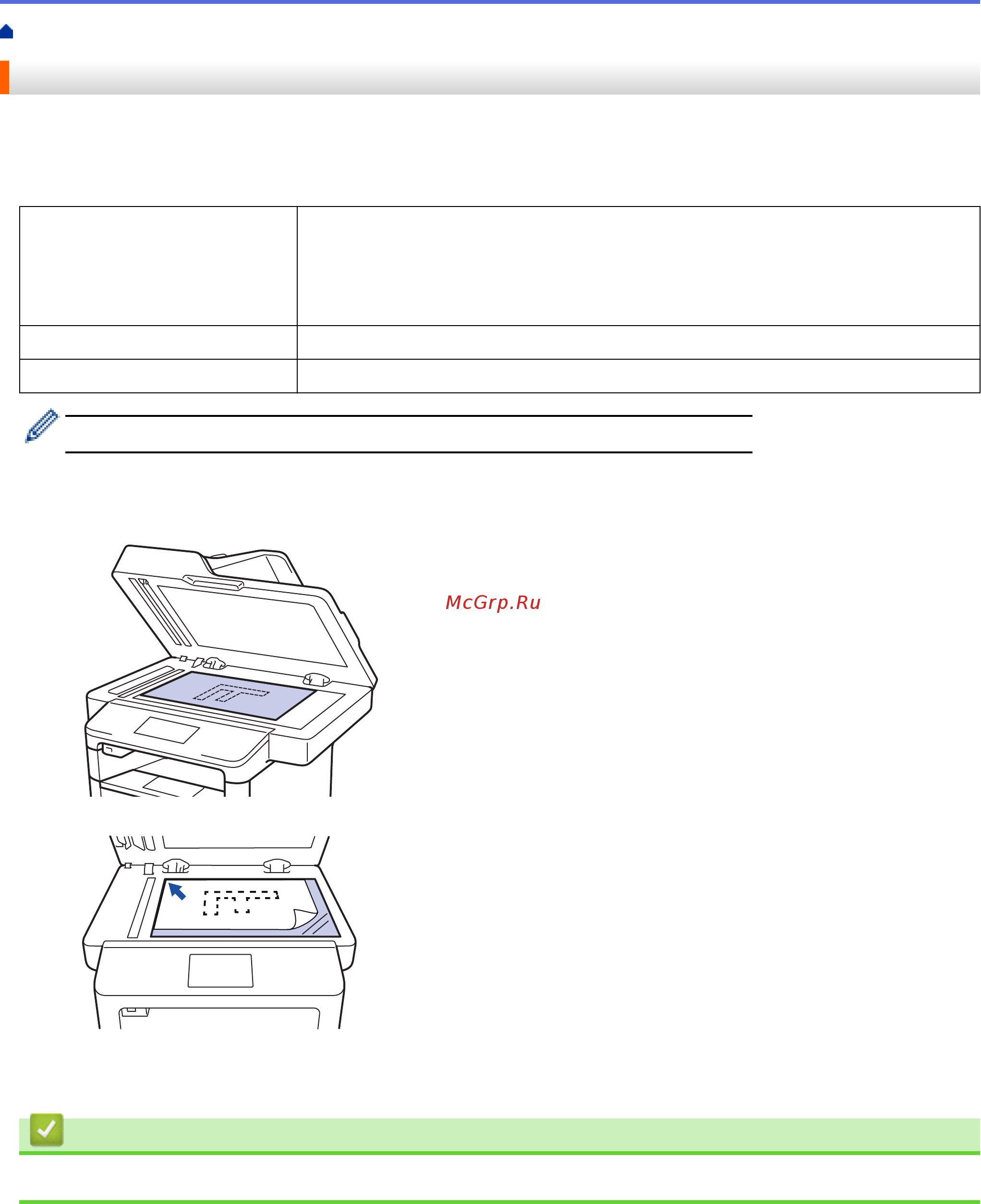 McGrp.Ru