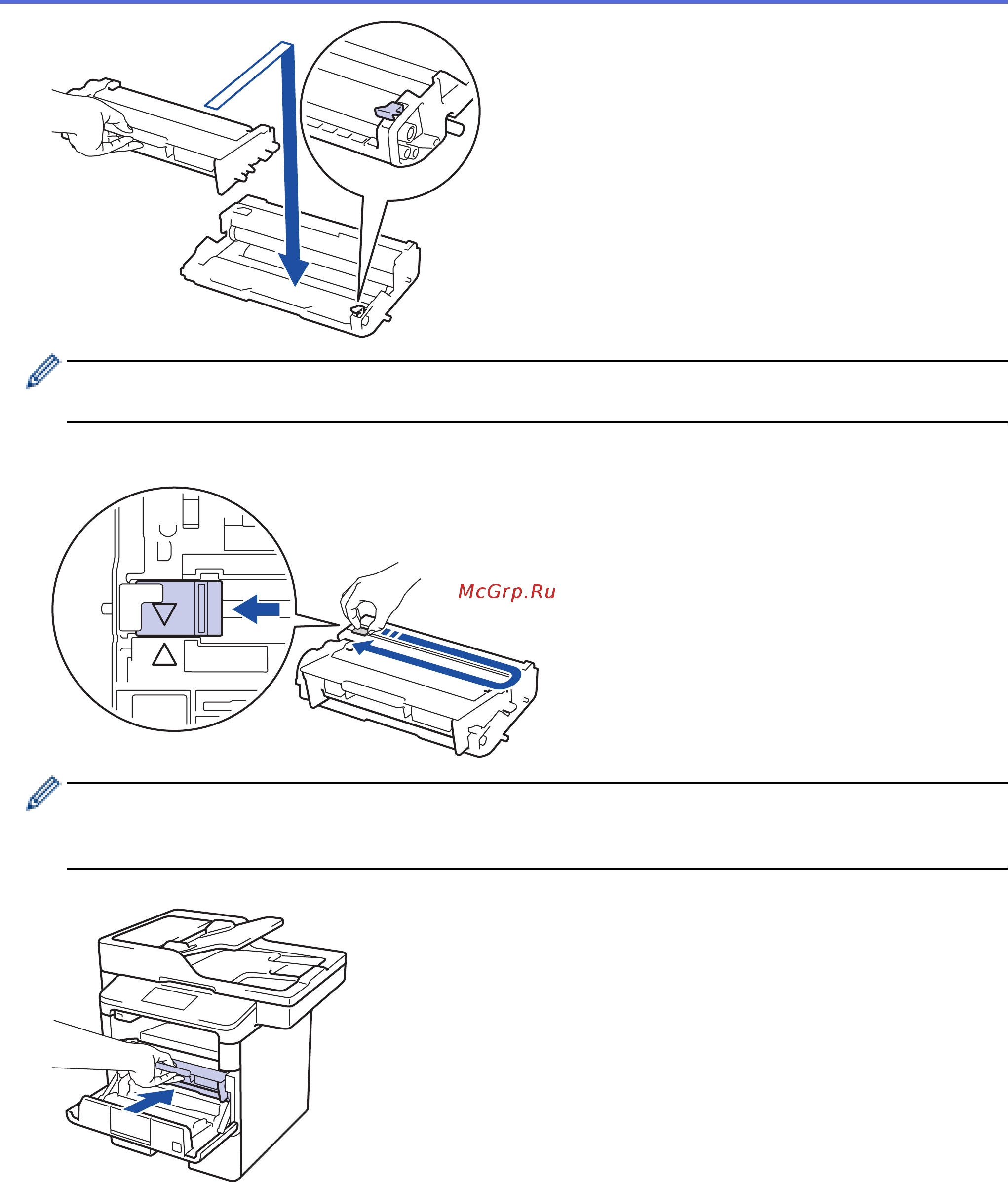 McGrp.Ru