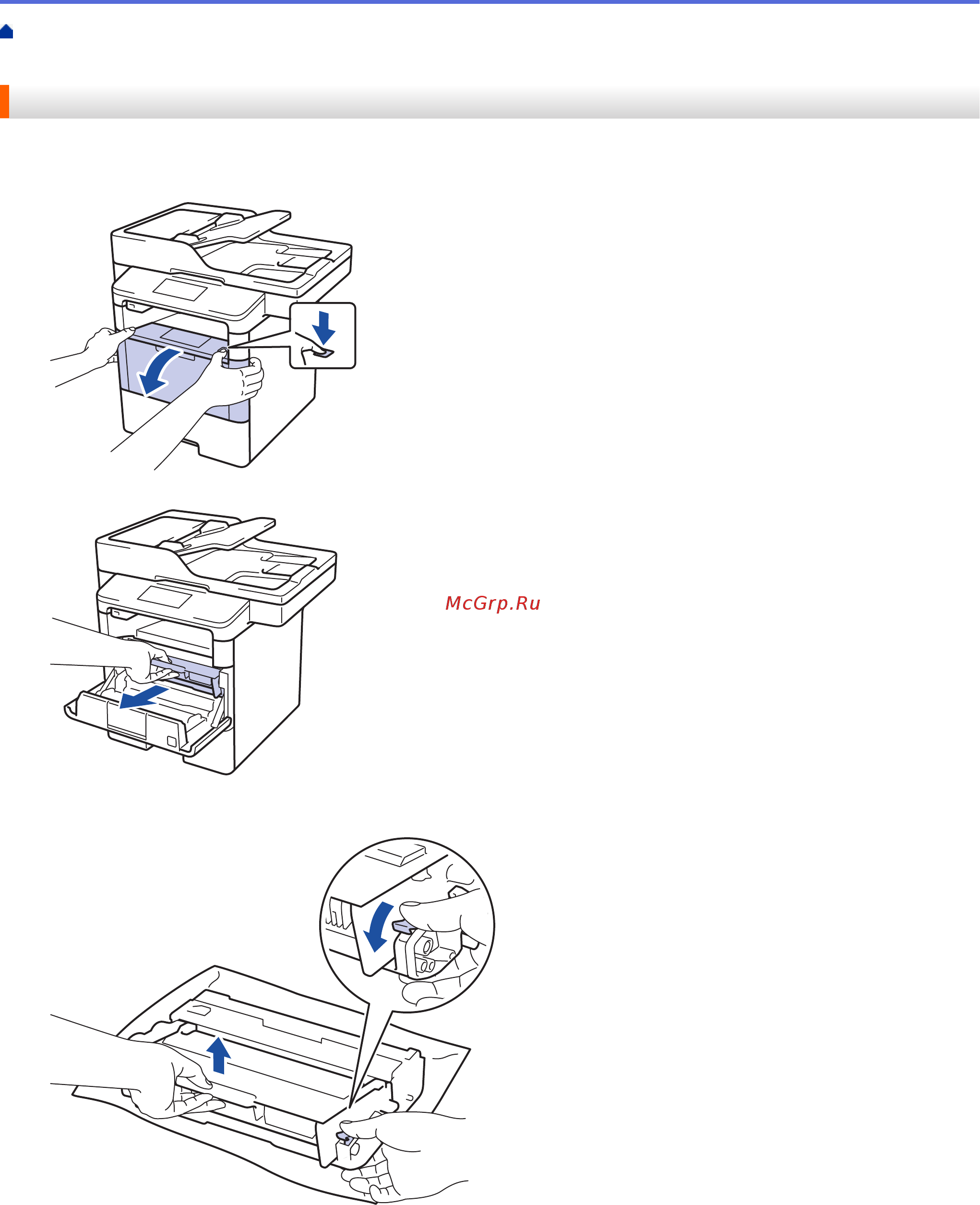 McGrp.Ru