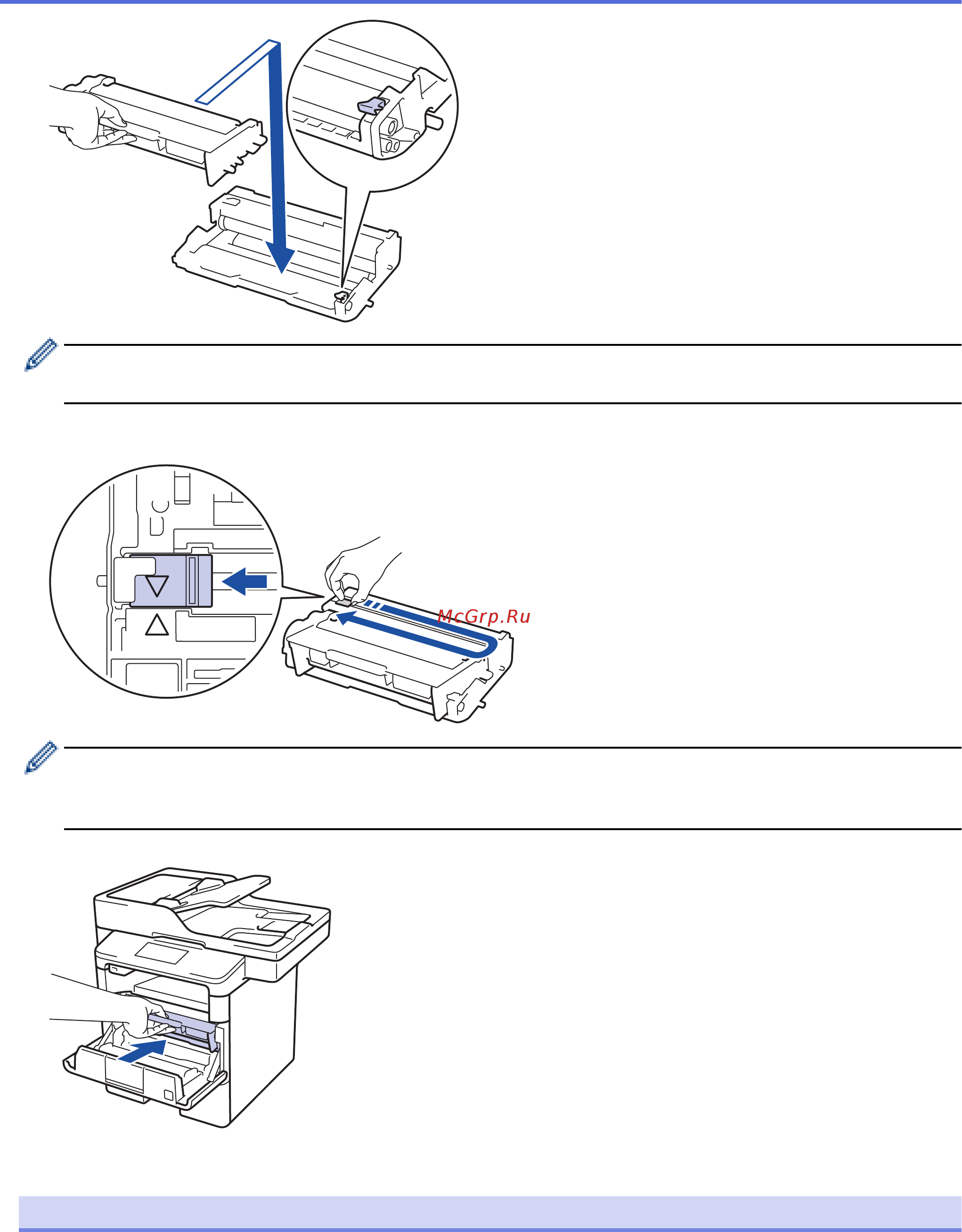 McGrp.Ru