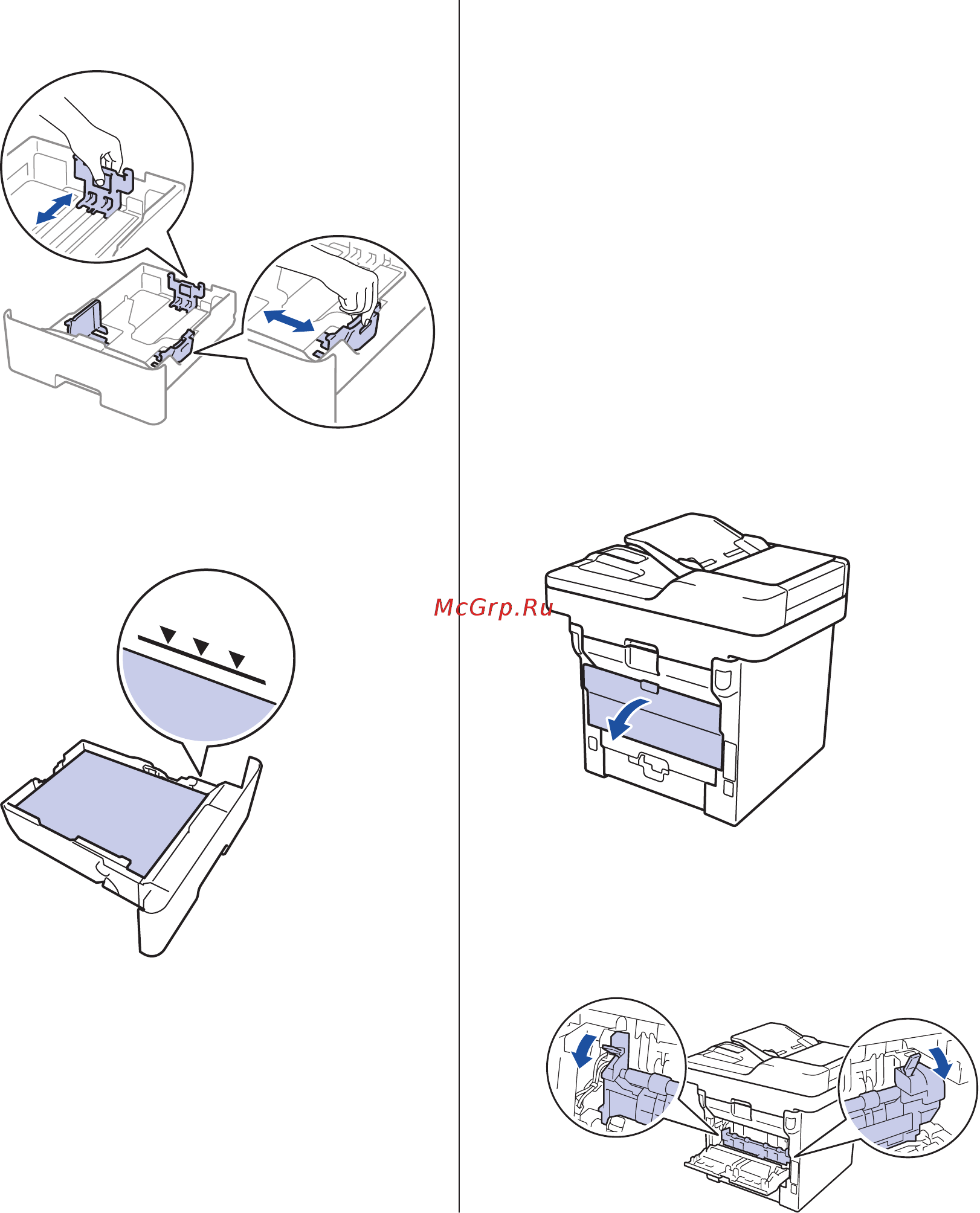 McGrp.Ru