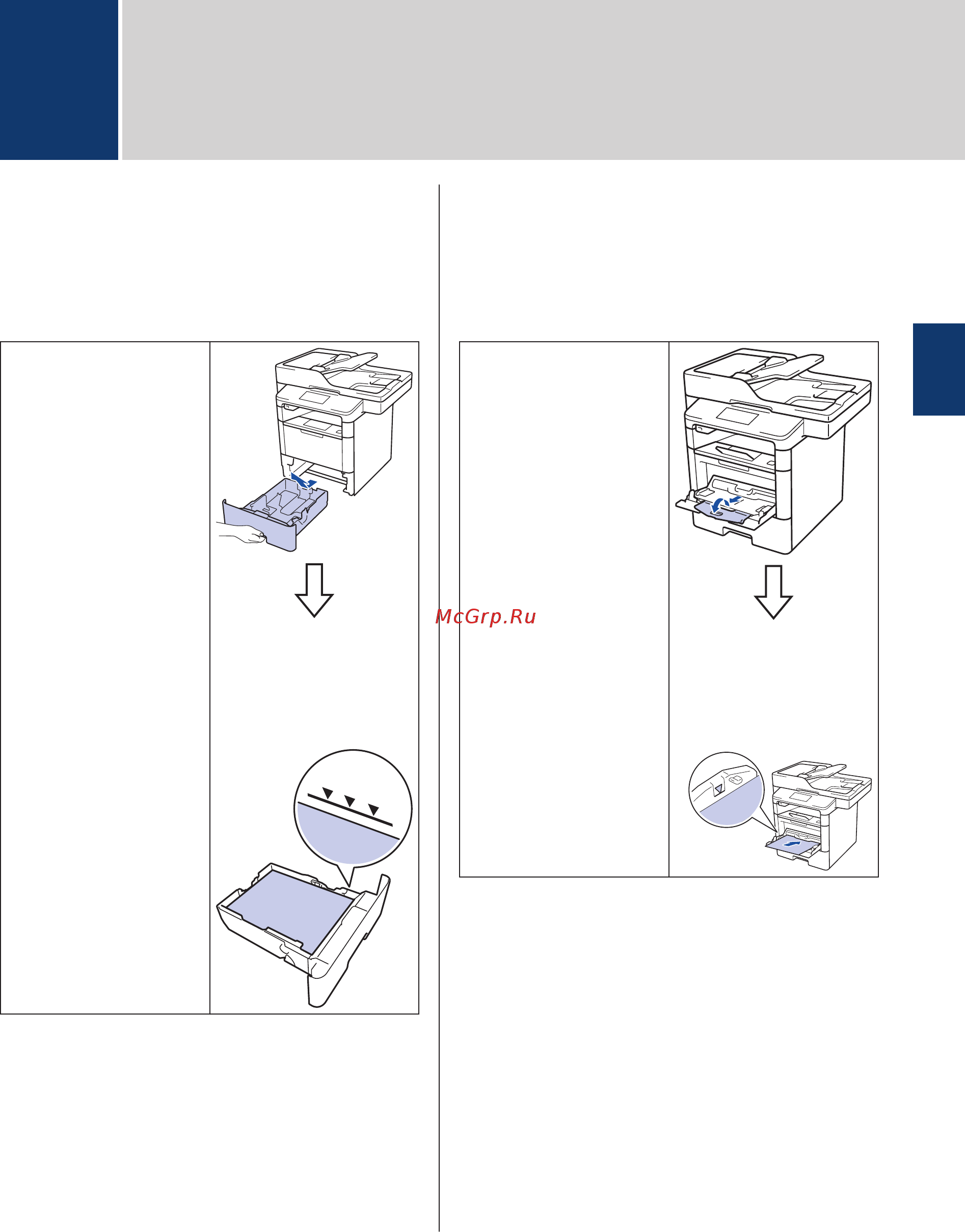 McGrp.Ru