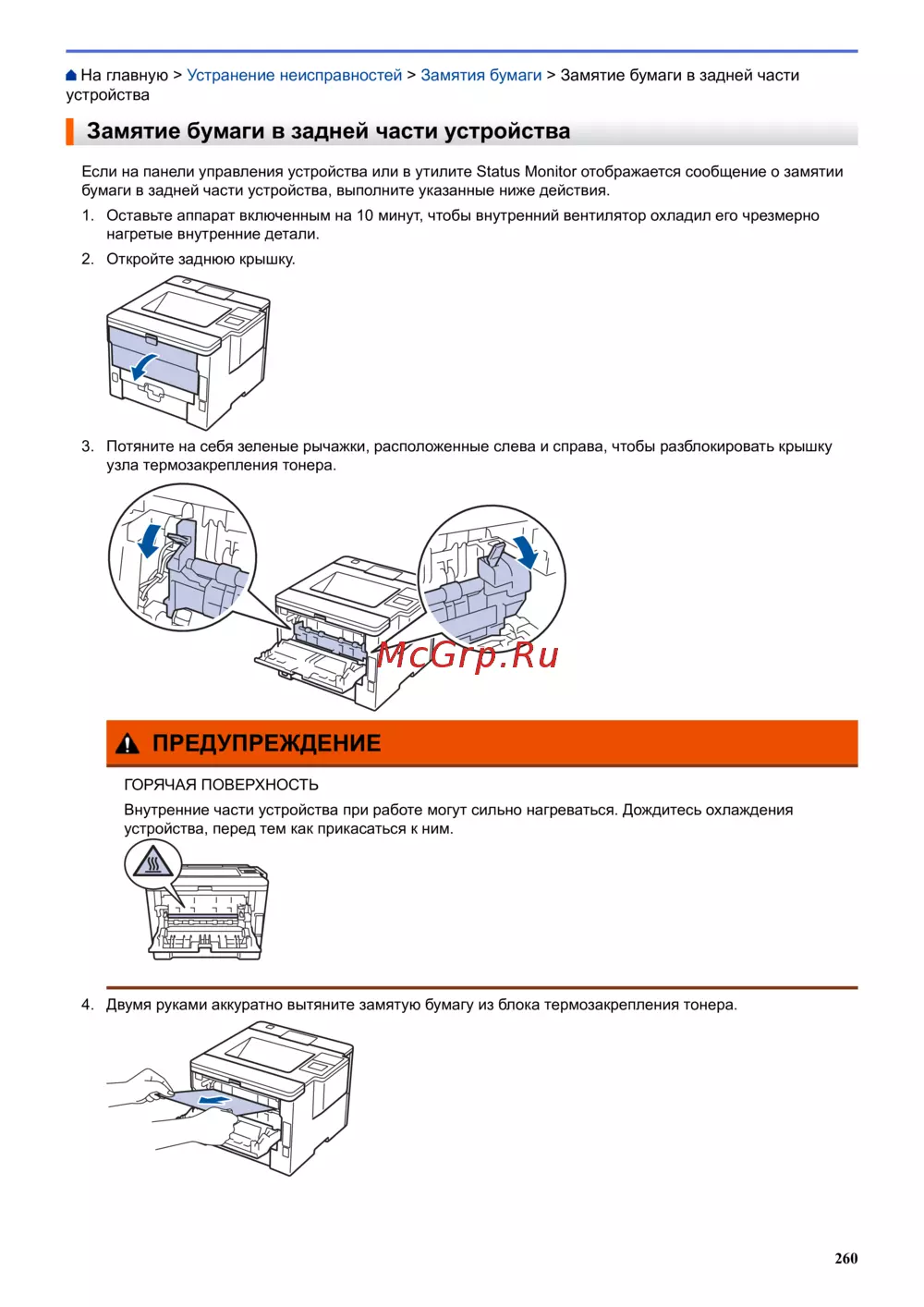 На главную > Устранение неисправностей > Замятия бумаги > Замятие бумаги в задней части устройства

Замятие бумаги в задней части устройства

Если на панели управления устройства или в утилите Status Monitor отображается сообщение о замятии бумаги в задней части устройства, выполните указанные ниже действия.

1. Оставьте аппарат включенным на 10 минут, чтобы внутренний вентилятор охладил его чрезмерно нагретые внутренние детали.

2. Откройте заднюю крышку.

3. Потяните на себя зеленые рычажки, расположенные слева и справа, чтобы разблокировать крышку узла термозакрепления тонера.

McGrp.Ru

ПРЕДУПРЕЖДЕНИЕ

ГОРЯЧАЯ ПОВЕРХНОСТЬ

Внутренние части устройства при работе могут сильно нагреваться. Дождитесь охлаждения устройства, перед тем как прикасаться к ним.

4. Двумя руками аккуратно вытяните замятую бумагу из блока термозакрепления тонера.

260