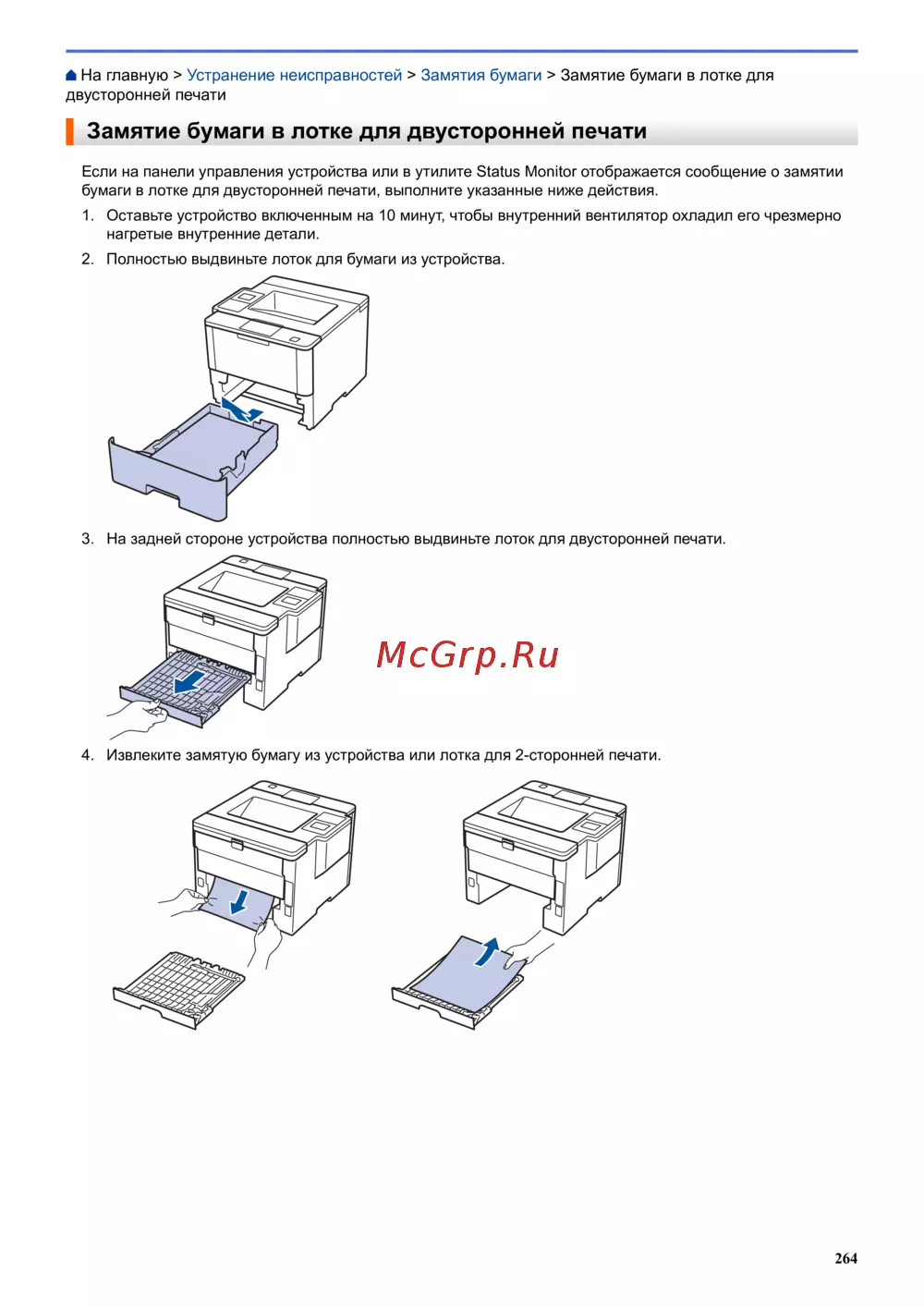 На главную > Устранение неисправностей > Замятия бумаги > Замятие бумаги в лотке для двусторонней печати

Замятие бумаги в лотке для двусторонней печати

Если на панели управления устройства или в утилите Status Monitor отображается сообщение о замятии бумаги в лотке для двусторонней печати, выполните указанные ниже действия.

1. Оставьте устройство включенным на 10 минут, чтобы внутренний вентилятор охладил его чрезмерно нагретые внутренние детали.

2. Полностью выдвиньте лоток для бумаги из устройства.

3. На задней стороне устройства полностью выдвиньте лоток для двусторонней печати.

McGrp.Ru

4. Извлеките замятую бумагу из устройства или лотка для 2-сторонней печати.

264