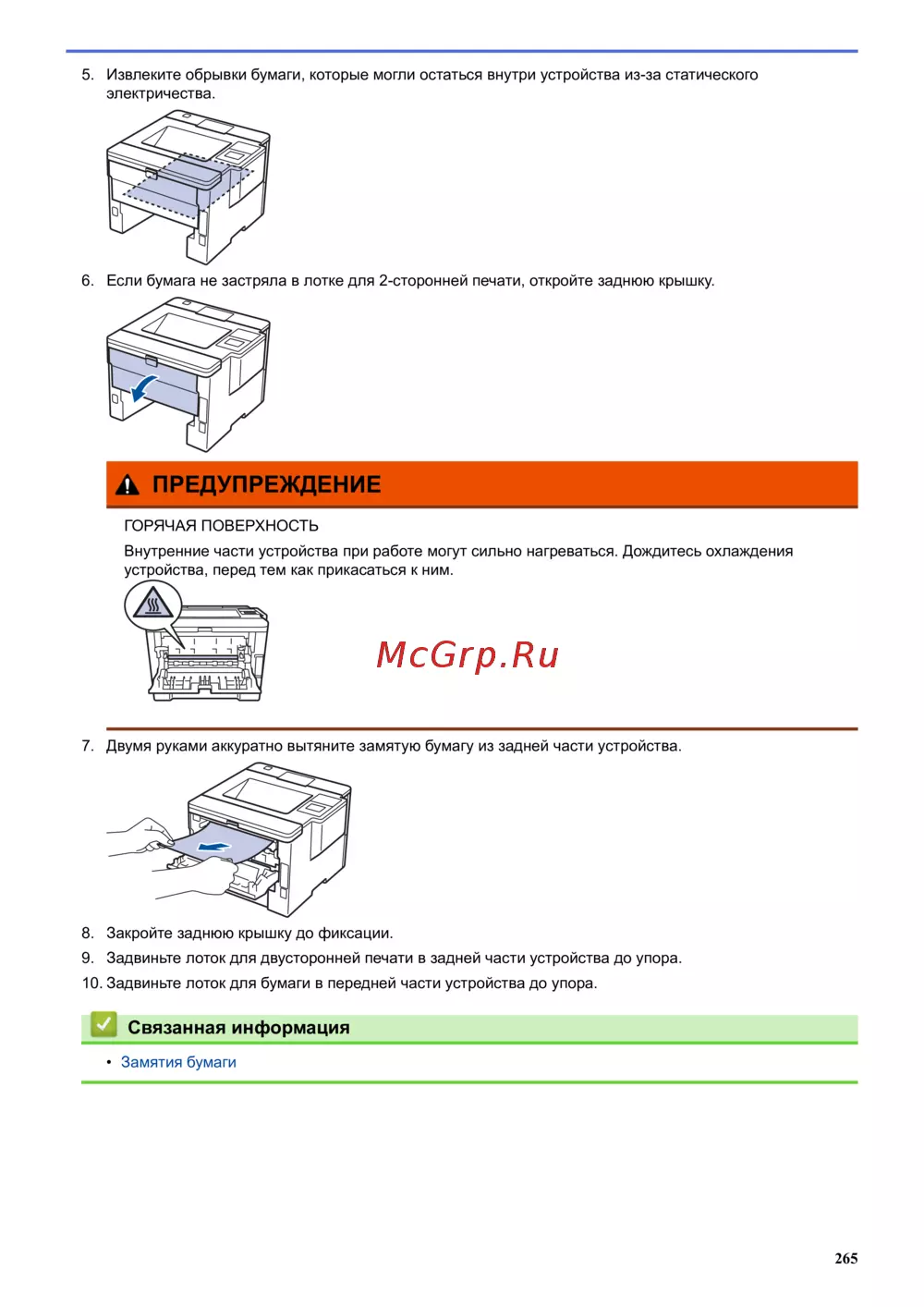 5. Извлеките обрывки бумаги, которые могли остаться внутри устройства из-за статического электричества.

6. Если бумага не застряла в лотке для 2-сторонней печати, откройте заднюю крышку.

ПРЕДУПРЕЖДЕНИЕ

ГОРЯЧАЯ ПОВЕРХНОСТЬ

Внутренние части устройства при работе могут сильно нагреваться. Дождитесь охлаждения устройства, перед тем как прикасаться к ним.

McGrp.Ru

7. Двумя руками аккуратно вытяните замятую бумагу из задней части устройства.

8. Закройте заднюю крышку до фиксации.

9. Задвиньте лоток для двусторонней печати в задней части устройства до упора.

10. Задвиньте лоток для бумаги в передней части устройства до упора.

Связанная информация

• Замятия бумаги

265