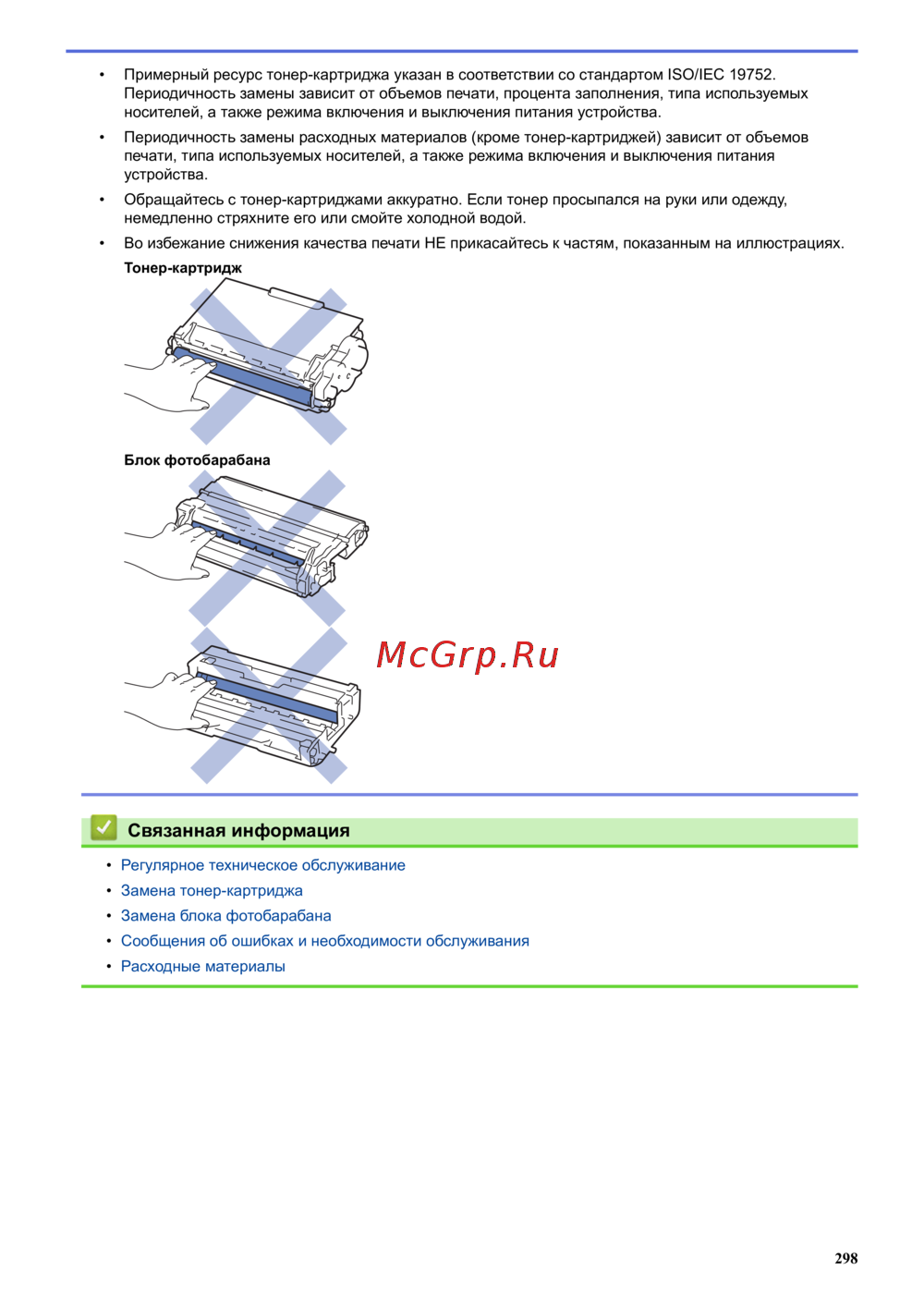 • Примерный ресурс тонер-картриджа указан в соответствии со стандартом ISO/IEC 19752. Периодичность замены зависит от объемов печати, процента заполнения, типа используемых носителей, а также режима включения и выключения питания устройства.

• Периодичность замены расходных материалов (кроме тонер-картриджей) зависит от объемов печати, типа используемых носителей, а также режима включения и выключения питания устройства.

• Обращайтесь с тонер-картриджами аккуратно. Если тонер просыпался на руки или одежду, немедленно стряхните его или смойте холодной водой.

• Во избежание снижения качества печати НЕ прикасайтесь к частям, показанным на иллюстрациях.

Тонер-картридж

Блок фотобарабана

McGrp.Ru

Связанная информация

• Регулярное техническое обслуживание
• Замена тонер-картриджа
• Замена блока фотобарабана
• Сообщения об ошибках и необходимости обслуживания
• Расходные материалы

298