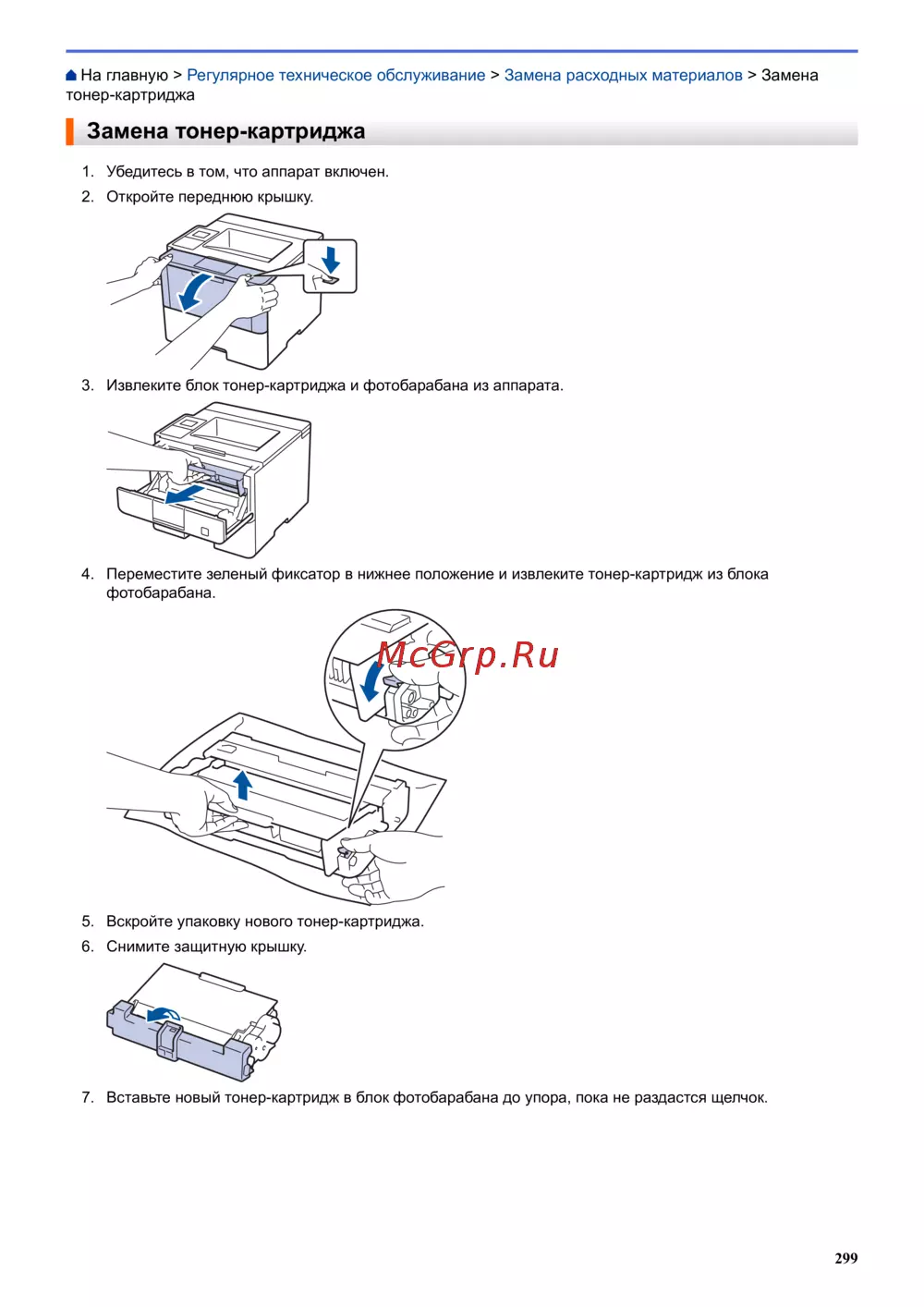 На главную > Регулярное техническое обслуживание > Замена расходных материалов > Замена тонер-картриджа

Замена тонер-картриджа

1. Убедитесь в том, что аппарат включен.
2. Откройте переднюю крышку.

3. Извлеките блок тонер-картриджа и фотобарабана из аппарата.

4. Переместите зеленый фиксатор в нижнее положение и извлеките тонер-картридж из блока фотобарабана.

McGrp.Ru

5. Вскройте упаковку нового тонер-картриджа.
6. Снимите защитную крышку.

7. Вставьте новый тонер-картридж в блок фотобарабана до упора, пока не раздастся щелчок.

299