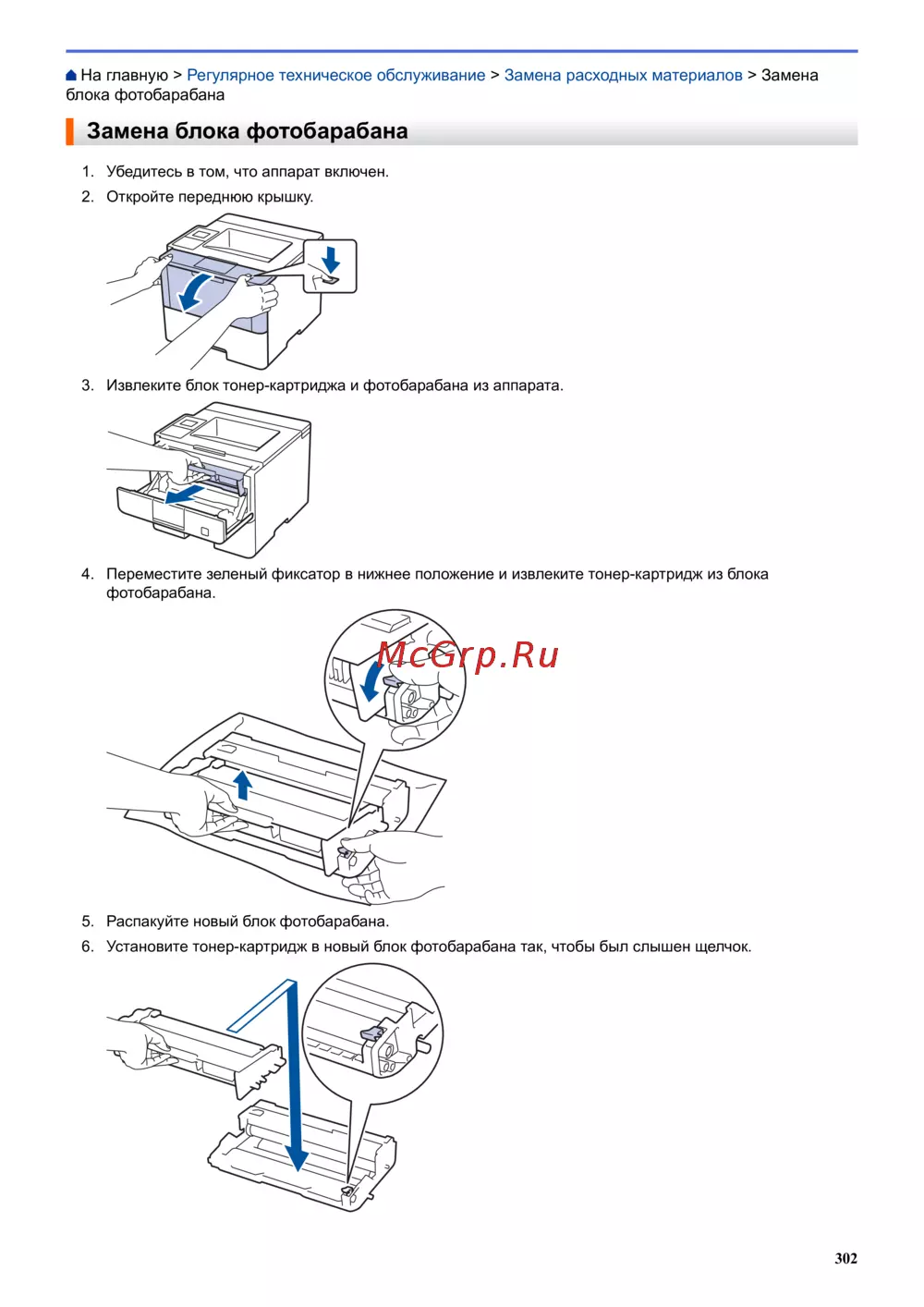 На главную > Регулярное техническое обслуживание > Замена расходных материалов > Замена блока фотобарабана

Замена блока фотобарабана

1. Убедитесь в том, что аппарат включен.
2. Откройте переднюю крышку.

3. Извлеките блок тонер-картриджа и фотобарабана из аппарата.

4. Переместите зеленый фиксатор в нижнее положение и извлеките тонер-картридж из блока фотобарабана.

McGrp.Ru

5. Распакуйте новый блок фотобарабана.
6. Установите тонер-картридж в новый блок фотобарабана так, чтобы был слышен щелчок.

302